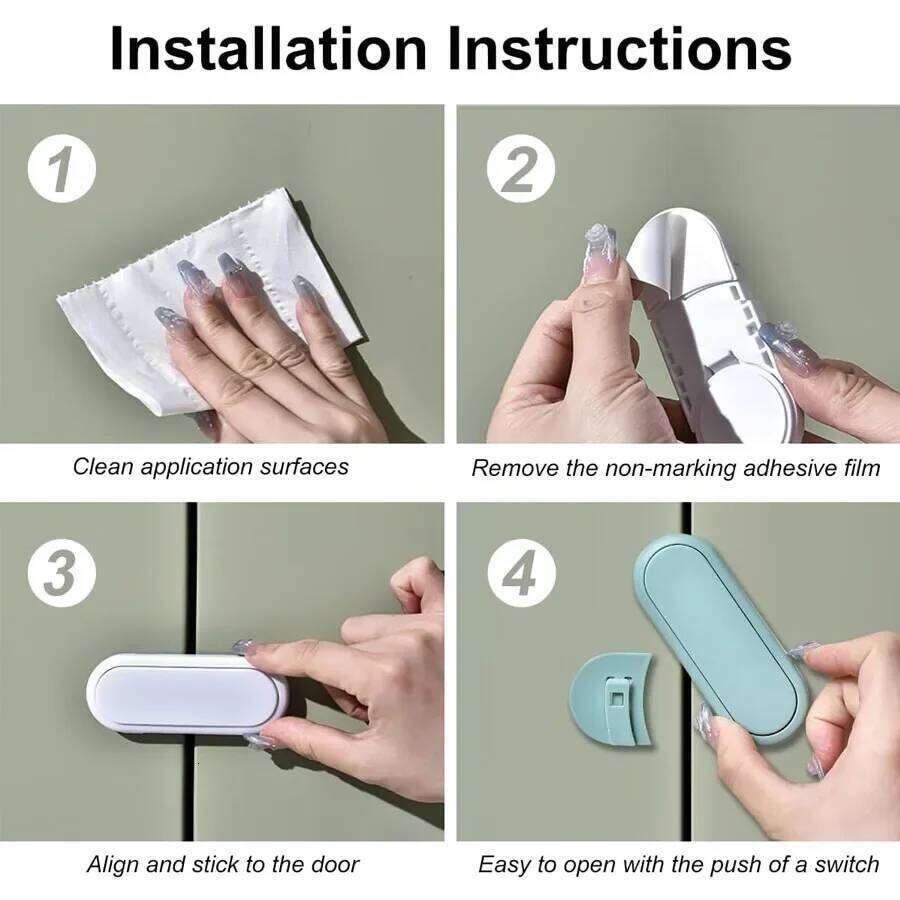 Installation Instructions

1

Clean application surfaces

2

Remove the non-marking adhesive film

3

Align and stick to the door

4

Easy to open with the push of a switch