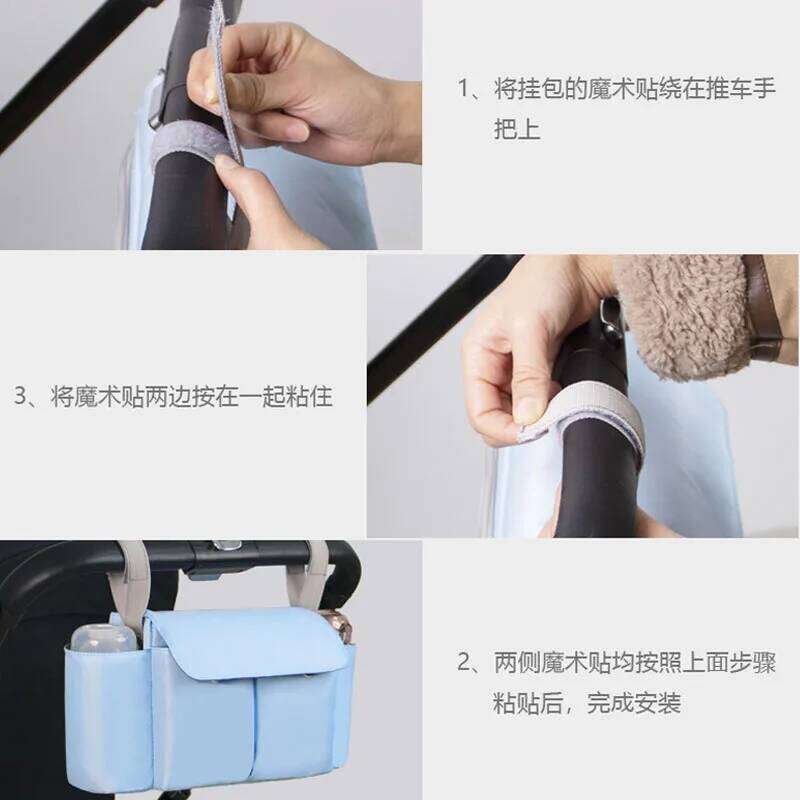 1、将挂包的魔术贴绕在推车手把上

3、将魔术贴两边按在一起粘住

2、两侧魔术贴均按照上面步骤粘贴后，完成安装