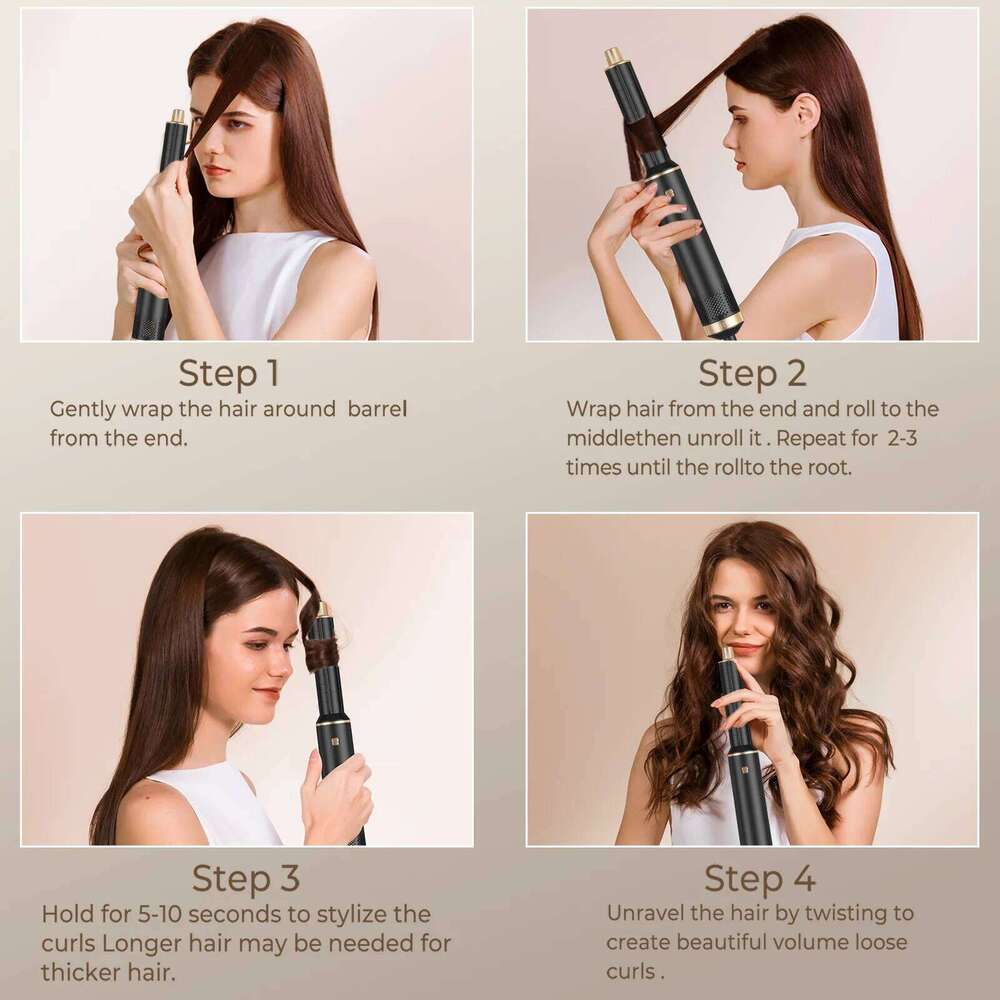 Step 1
Gently wrap the hair around  barrel from the end.

Step 2
Wrap hair from the end and roll to the middlethen unroll it . Repeat for  2-3 times until the rollto the root.

Step 3
Hold for 5-10 seconds to stylize the curls Longer hair may be needed for thicker hair.

Step 4
Unravel the hair by twisting to create beautiful volume loose curls .