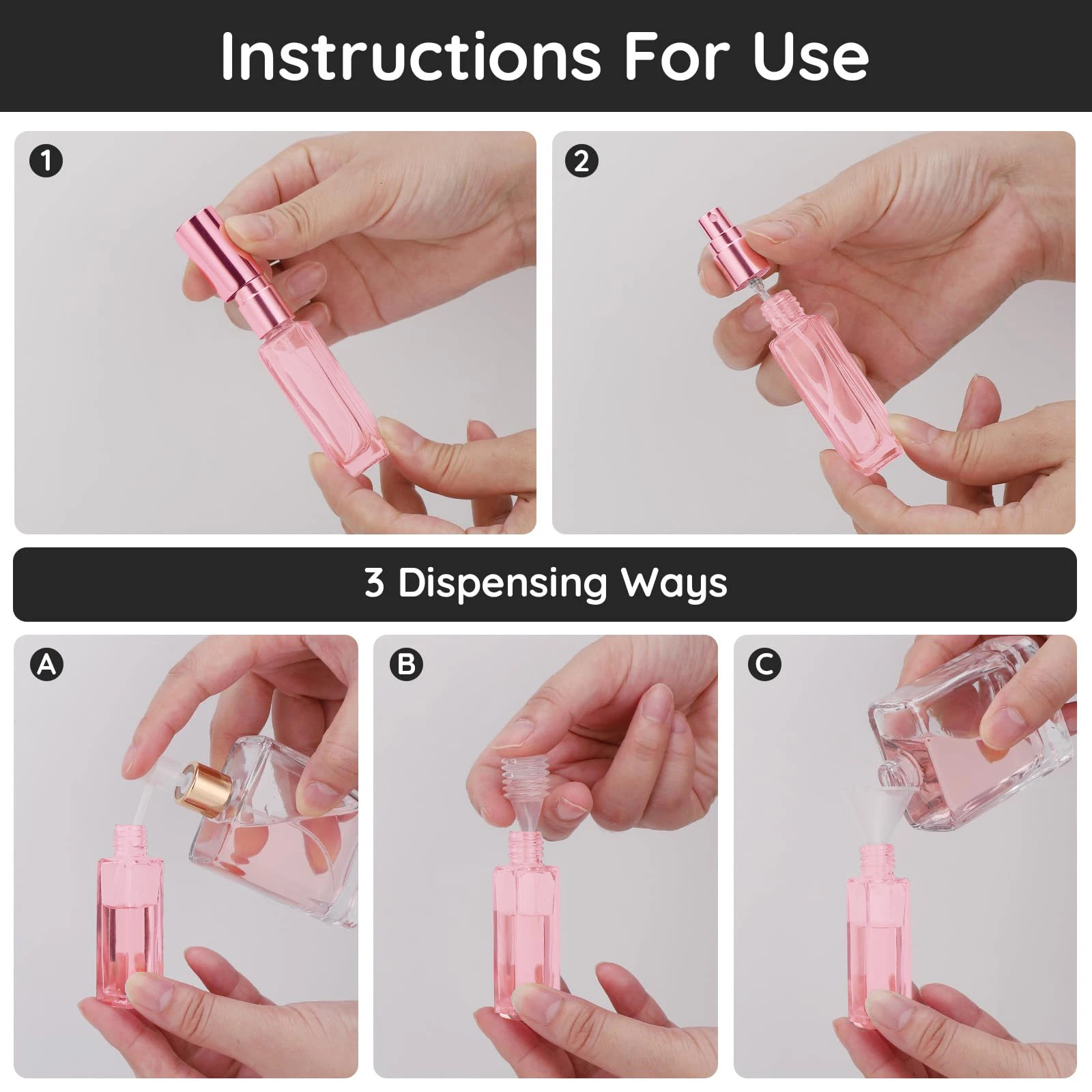 Instructions For Use

1

2

3 Dispensing Ways

A

B

C