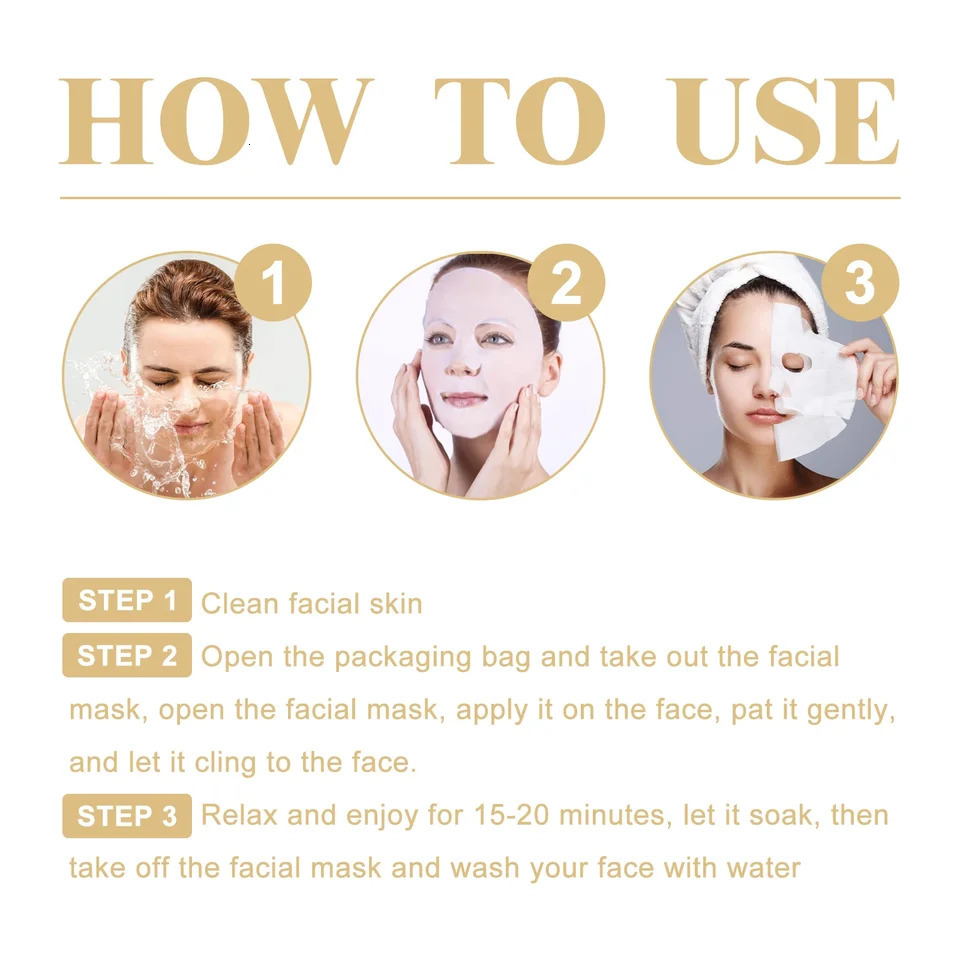 HOW TO USE

1

2

3

STEP 1 Clean facial skin

STEP 2 Open the packaging bag and take out the facial mask, open the facial mask, apply it on the face, pat it gently, and let it cling to the face.

STEP 3 Relax and enjoy for 15-20 minutes, let it soak, then take off the facial mask and wash your face with water