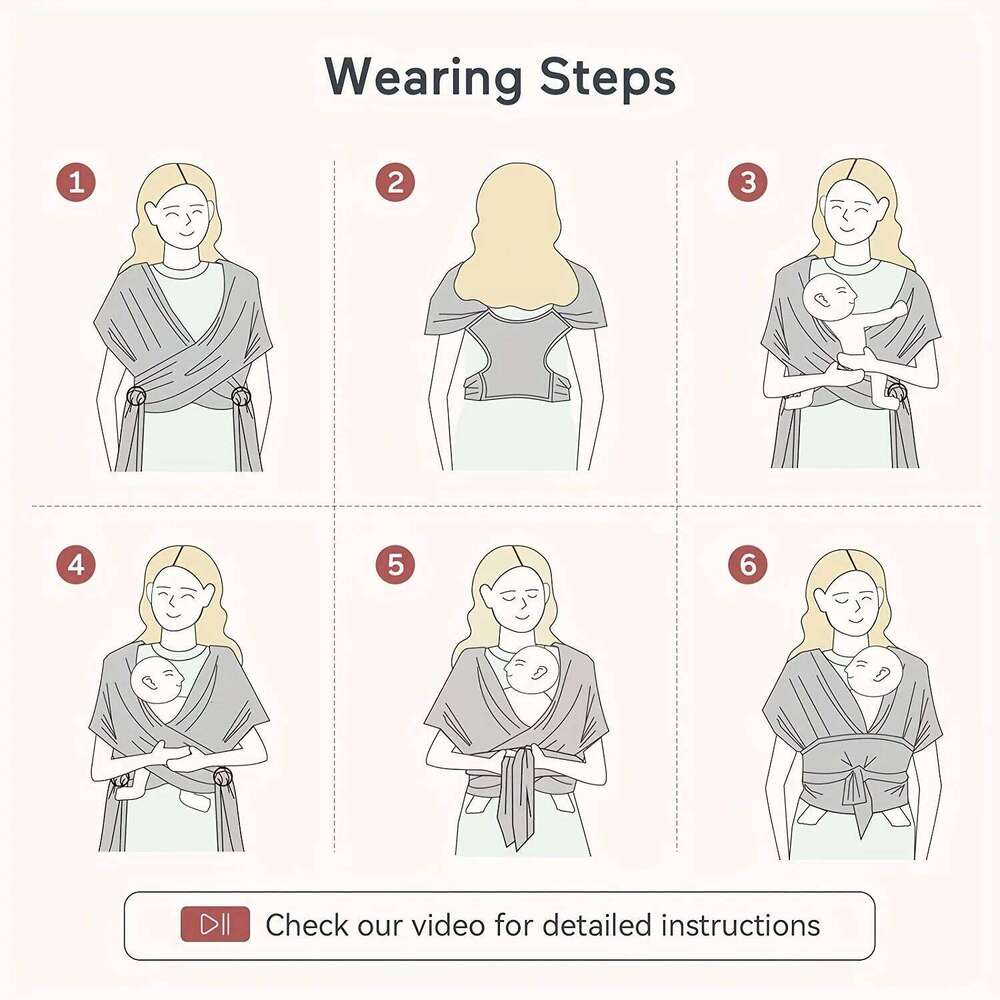 Wearing Steps

1

2

3

4

5

6

Check our video for detailed instructions