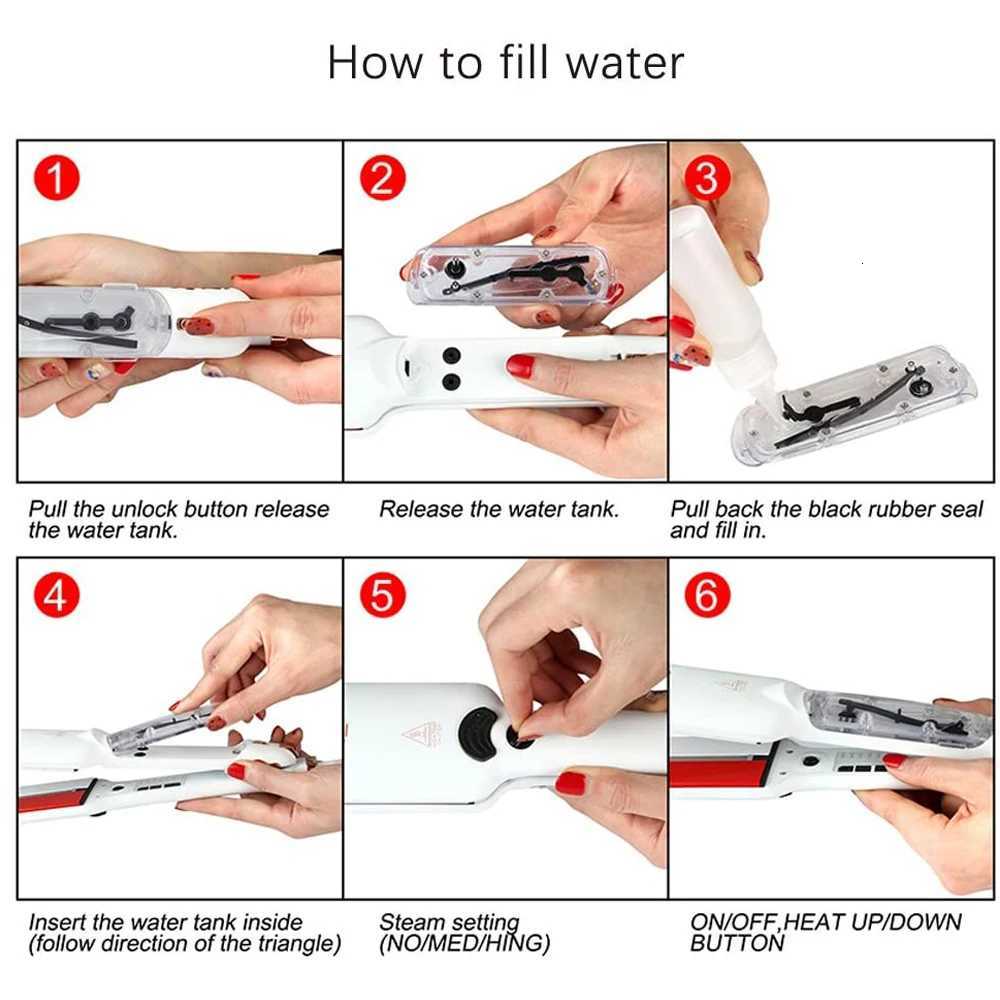 How to fill water

1

Pull the unlock button release the water tank.

2

Release the water tank.

3

Pull back the black rubber seal and fill in.

4

Insert the water tank inside (follow direction of the triangle)

5

Steam setting (NO/MED/HING)

6

ON/OFF,HEAT UP/DOWN BUTTON