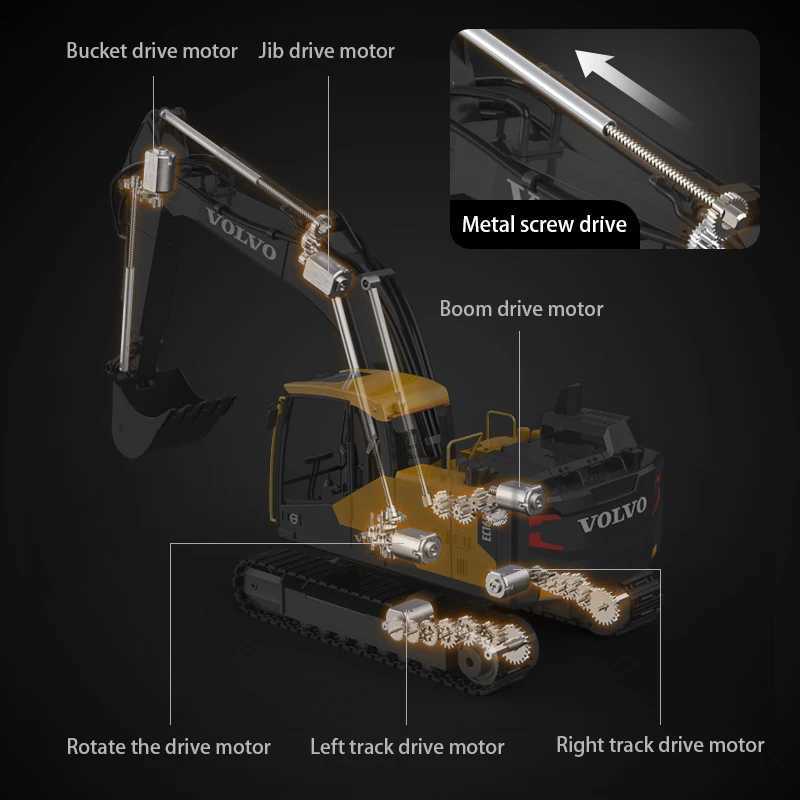 Bucket drive motor
Jib drive motor
Metal screw drive
VOLVO
Boom drive motor
VOLVO
Rotate the drive motor
Left track drive motor
Right track drive motor