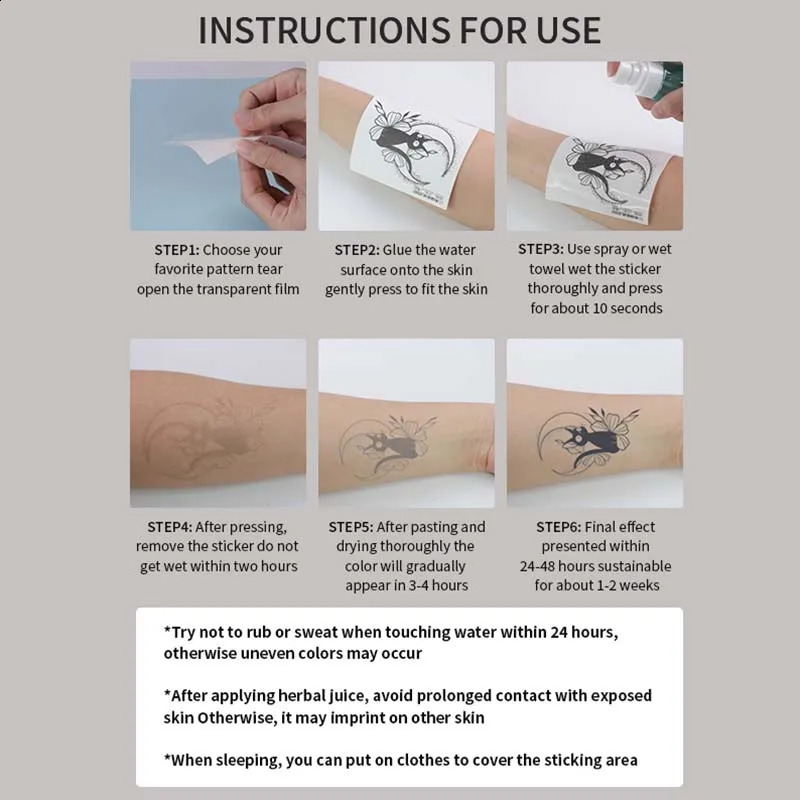 INSTRUCTIONS FOR USE

STEP1: Choose your favorite pattern tear open the transparent film

STEP2: Glue the water surface onto the skin gently press to fit the skin

STEP3: Use spray or wet towel wet the sticker thoroughly and press for about 10 seconds

STEP4: After pressing, remove the sticker do not get wet within two hours

STEP5: After pasting and drying thoroughly the color will gradually appear in 3-4 hours

STEP6: Final effect presented within 24-48 hours sustainable for about 1-2 weeks

*Try not to rub or sweat when touching water within 24 hours, otherwise uneven colors may occur

*After applying herbal juice, avoid prolonged contact with exposed skin Otherwise, it may imprint on other skin

*When sleeping, you can put on clothes to cover the sticking area