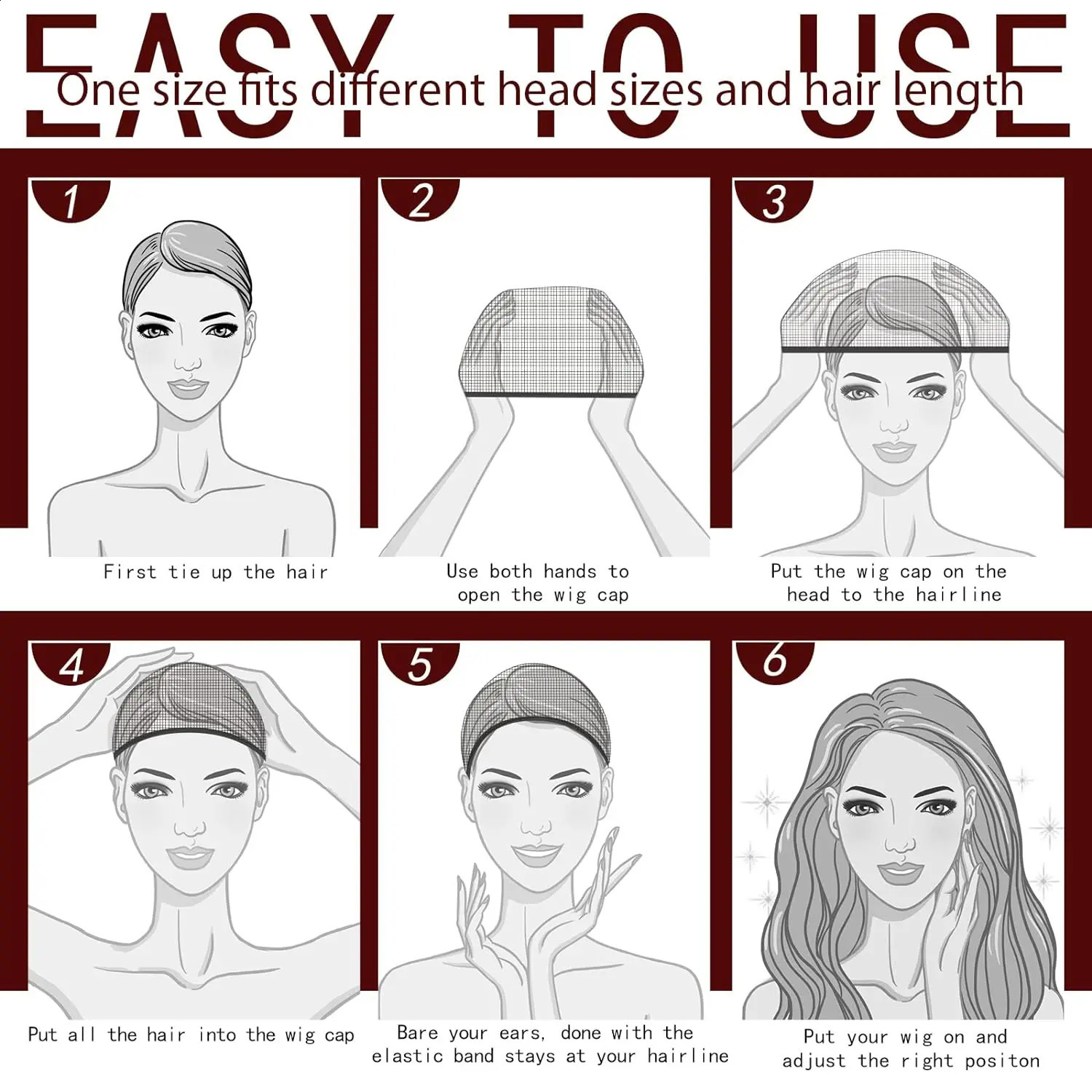 EASY TO USE

One size fits different head sizes and hair length

1

First tie up the hair

2

Use both hands to open the wig cap

3

Put the wig cap on the head to the hairline

4

Put all the hair into the wig cap

5

Bare your ears, done with the elastic band stays at your hairline

6

Put your wig on and adjust the right positon