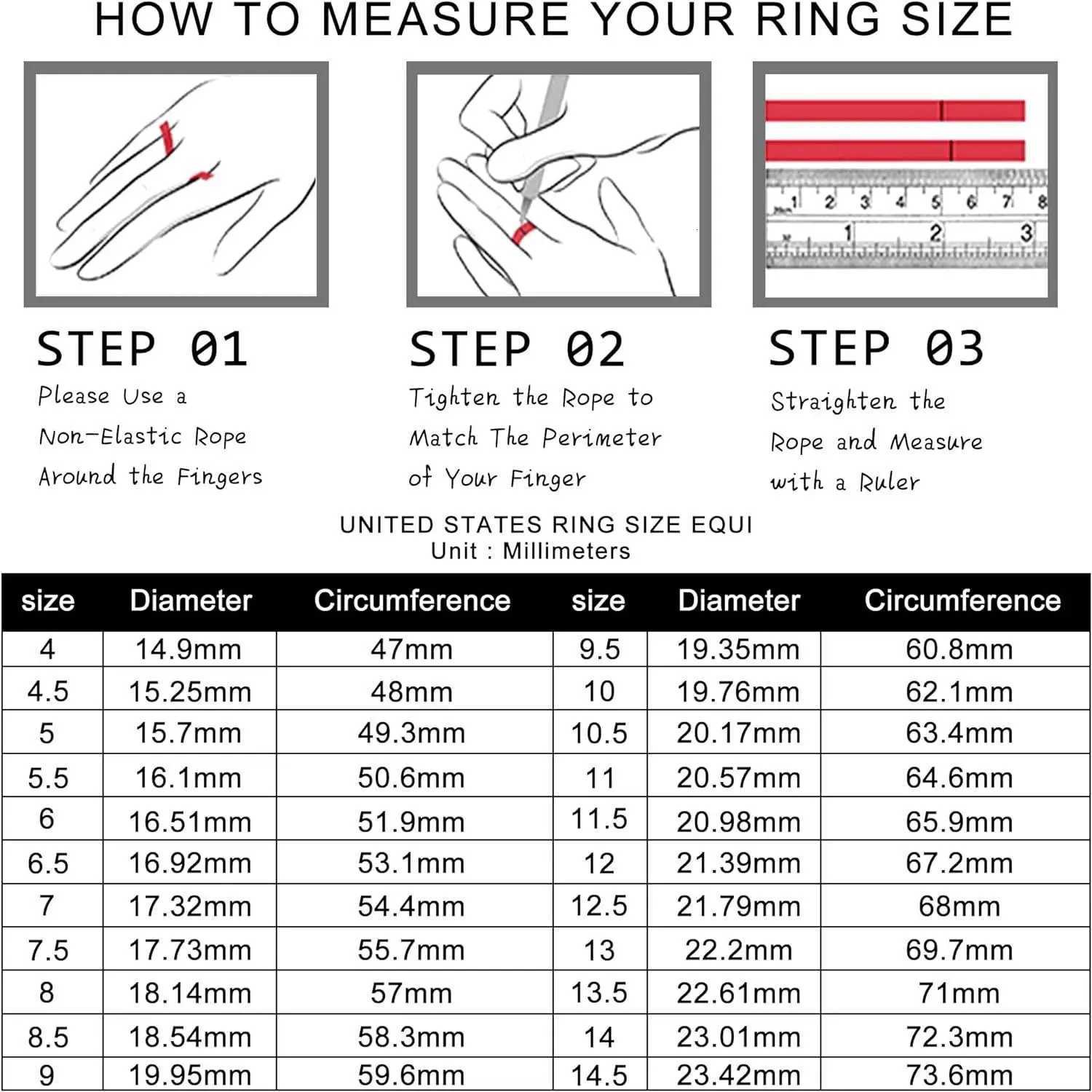 HOW TO MEASURE YOUR RING SIZE

1 2 3 4 5 6 7 8
1 2 3

STEP 01
Please Use a Non-Elastic Rope Around the Fingers

STEP 02
Tighten the Rope to Match The Perimeter of Your Finger

STEP 03
Straighten the Rope and Measure with a Ruler

UNITED STATES RING SIZE EQUI
Unit : Millimeters

| size | Diameter | Circumference | size | Diameter | Circumference |
|---|---|---|---|---|---|
| 4 | 14.9mm | 47mm | 9.5 | 19.35mm | 60.8mm |
| 4.5 | 15.25mm | 48mm | 10 | 19.76mm | 62.1mm |
| 5 | 15.7mm | 49.3mm | 10.5 | 20.17mm | 63.4mm |
| 5.5 | 16.1mm | 50.6mm | 11 | 20.57mm | 64.6mm |
| 6 | 16.51mm | 51.9mm | 11.5 | 20.98mm | 65.9mm |
| 6.5 | 16.92mm | 53.1mm | 12 | 21.39mm | 67.2mm |
| 7 | 17.32mm | 54.4mm | 12.5 | 21.79mm | 68mm |
| 7.5 | 17.73mm | 55.7mm | 13 | 22.2mm | 69.7mm |
| 8 | 18.14mm | 57mm | 13.5 | 22.61mm | 71mm |
| 8.5 | 18.54mm | 58.3mm | 14 | 23.01mm | 72.3mm |
| 9 | 19.95mm | 59.6mm | 14.5 | 23.42mm | 73.6mm |