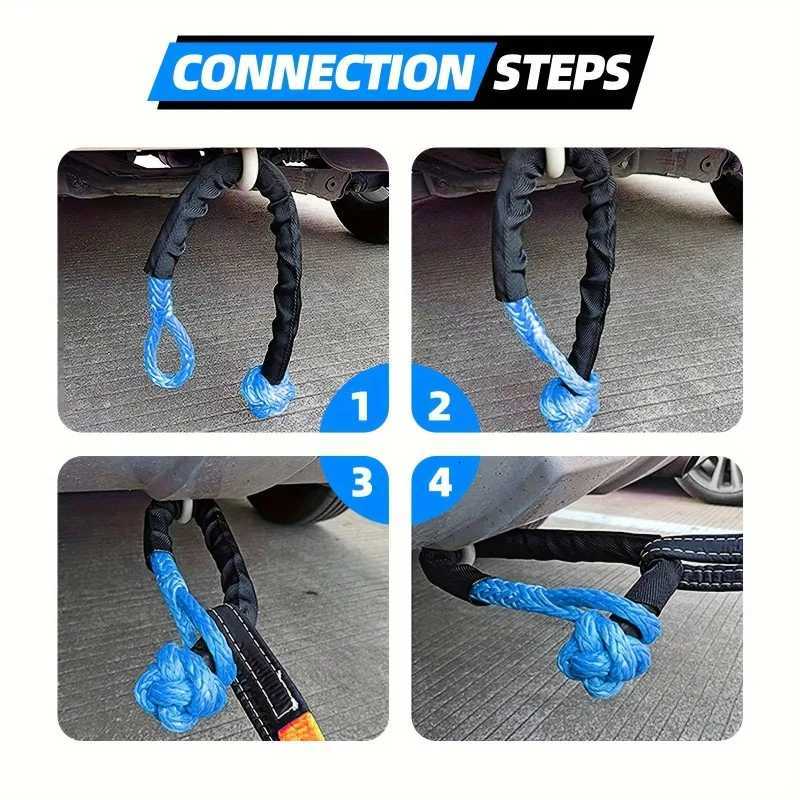 CONNECTION STEPS

1

2

3

4