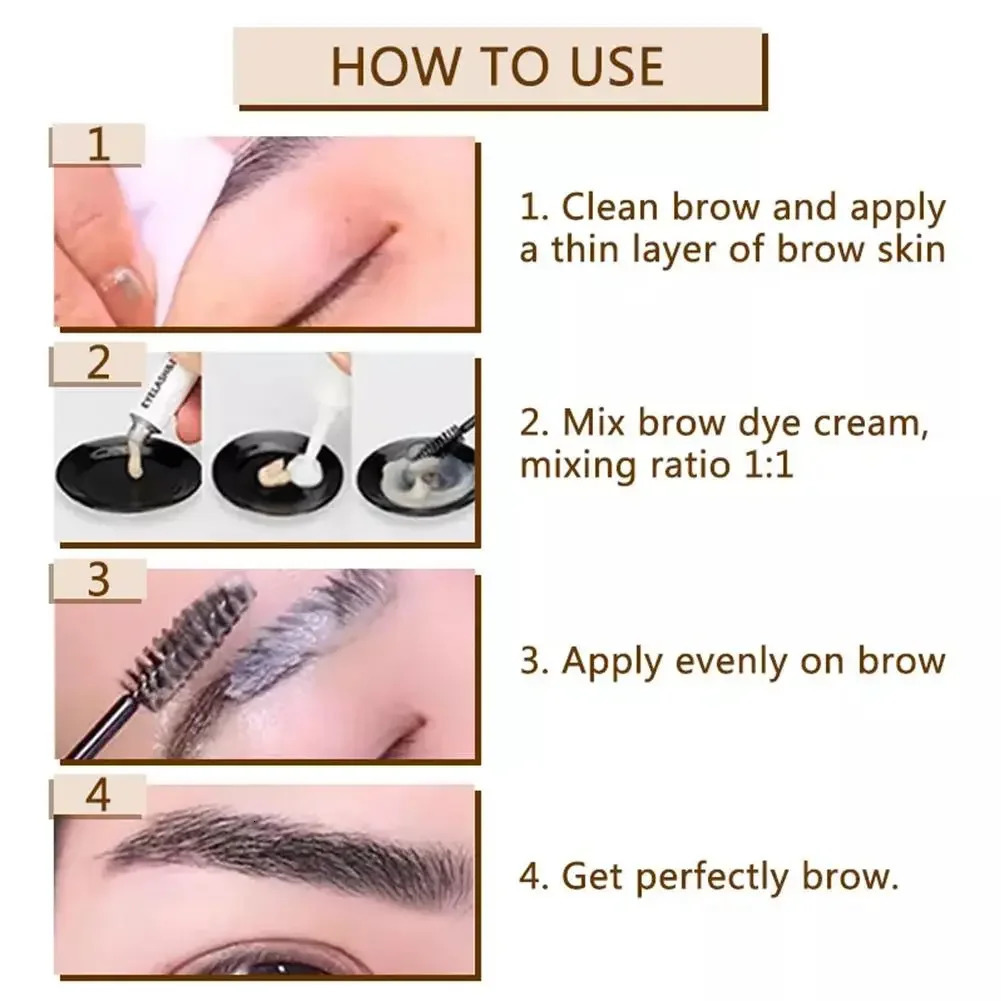 HOW TO USE

1

1. Clean brow and apply a thin layer of brow skin

2

EYELASHES

2. Mix brow dye cream, mixing ratio 1:1

3

3. Apply evenly on brow

4

4. Get perfectly brow.