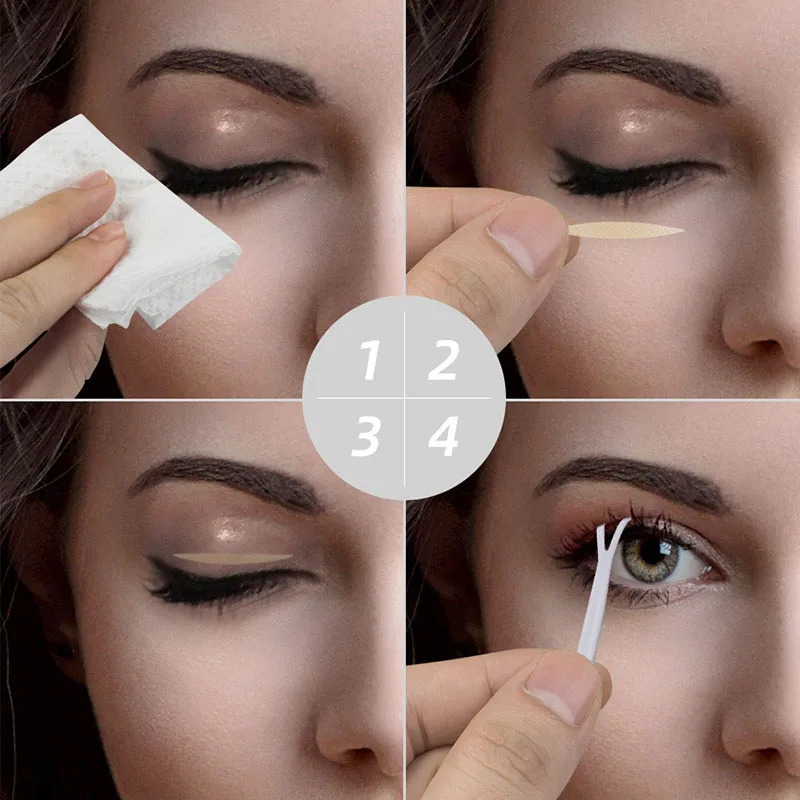 1 2
3 4