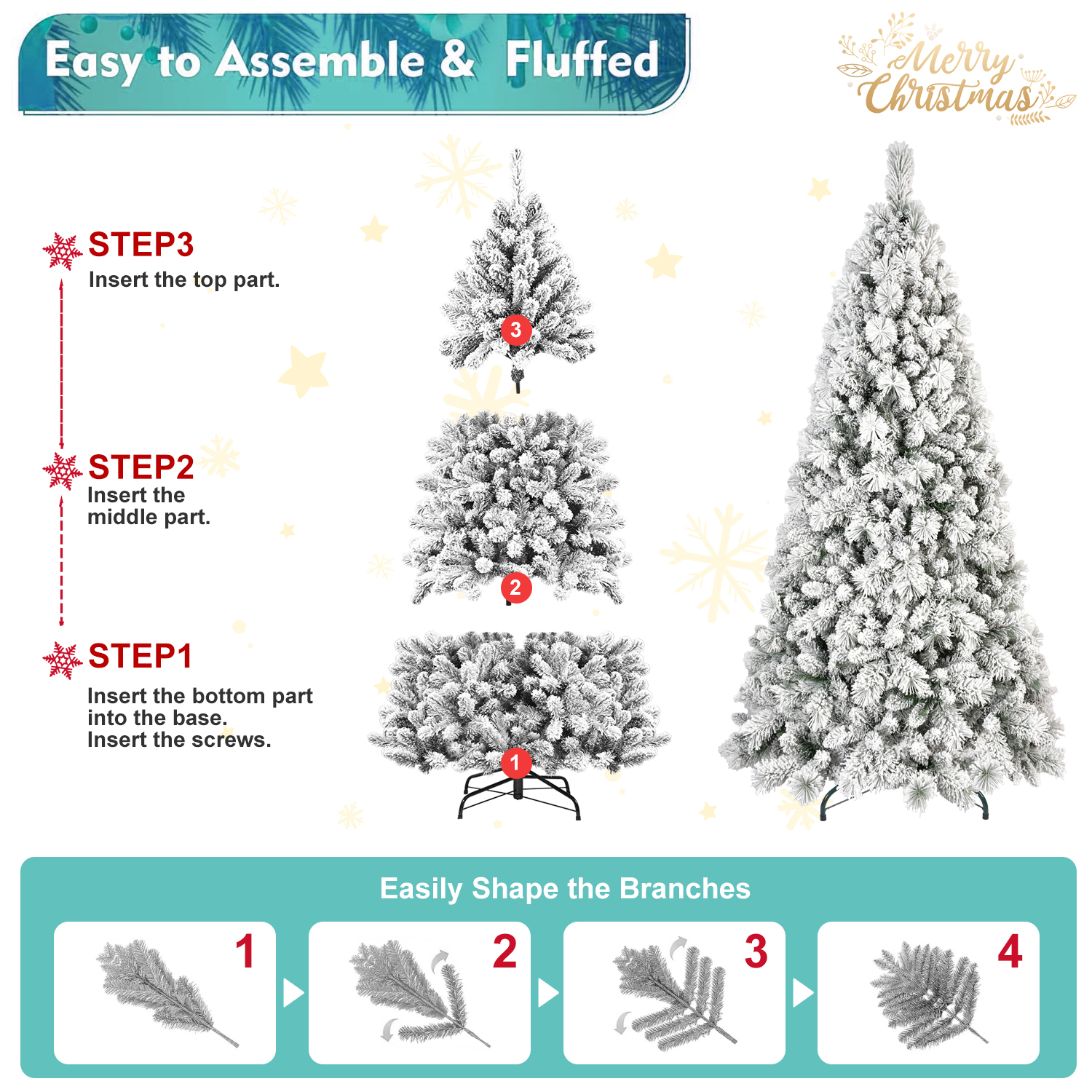 Easy to Assemble & Fluffed

Merry Christmas

STEP3
Insert the top part.

STEP2
Insert the middle part.

STEP1
Insert the bottom part into the base.
Insert the screws.

3

2

1

Easily Shape the Branches

1

2

3

4