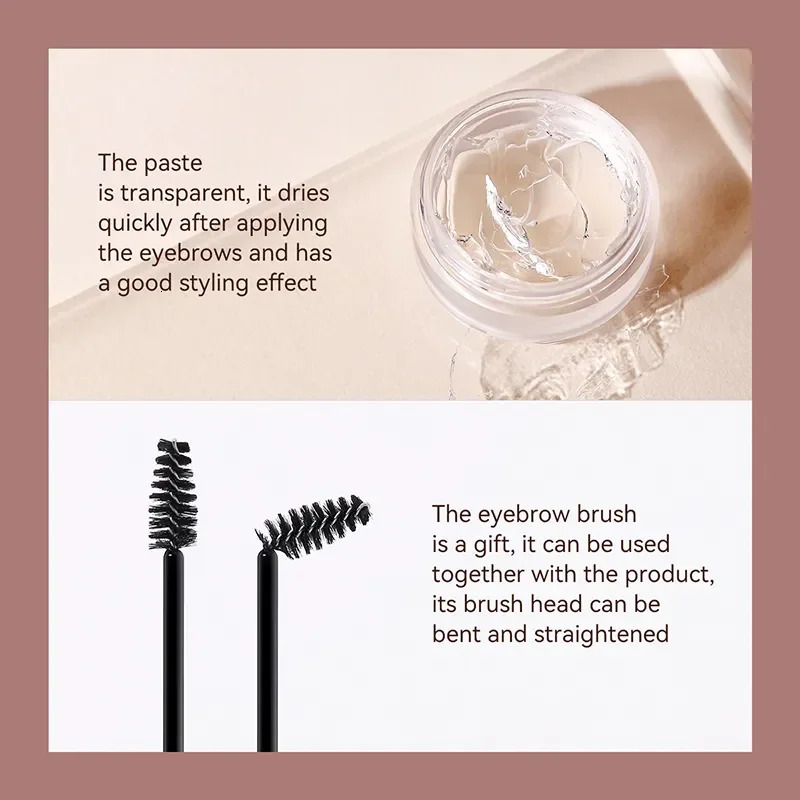 The paste is transparent, it dries quickly after applying the eyebrows and has a good styling effect

The eyebrow brush is a gift, it can be used together with the product, its brush head can be bent and straightened