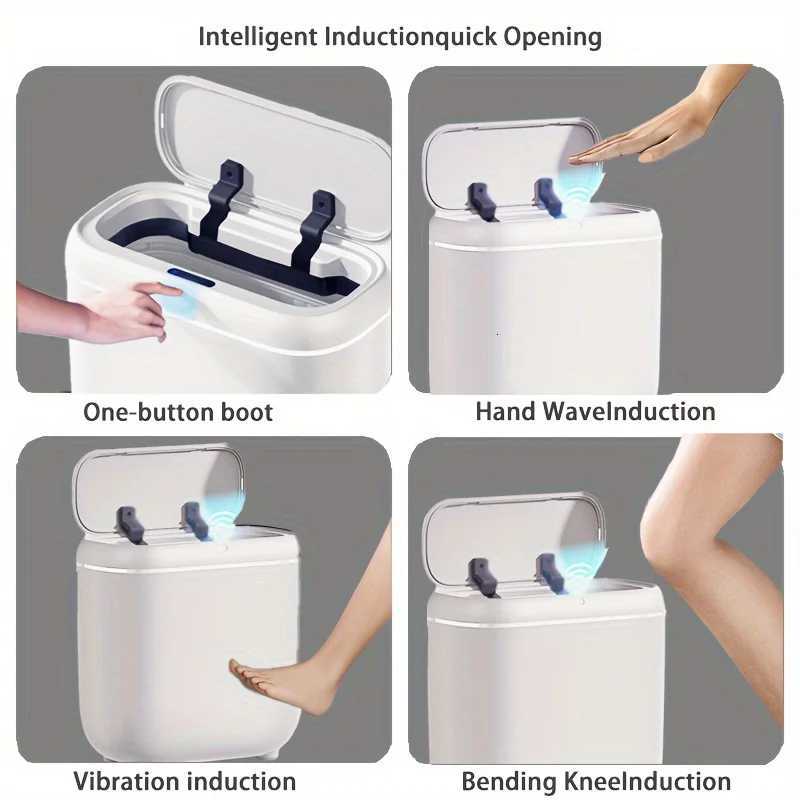 Intelligent Inductionquick Opening

One-button boot

Hand WaveInduction

Vibration induction

Bending KneeInduction