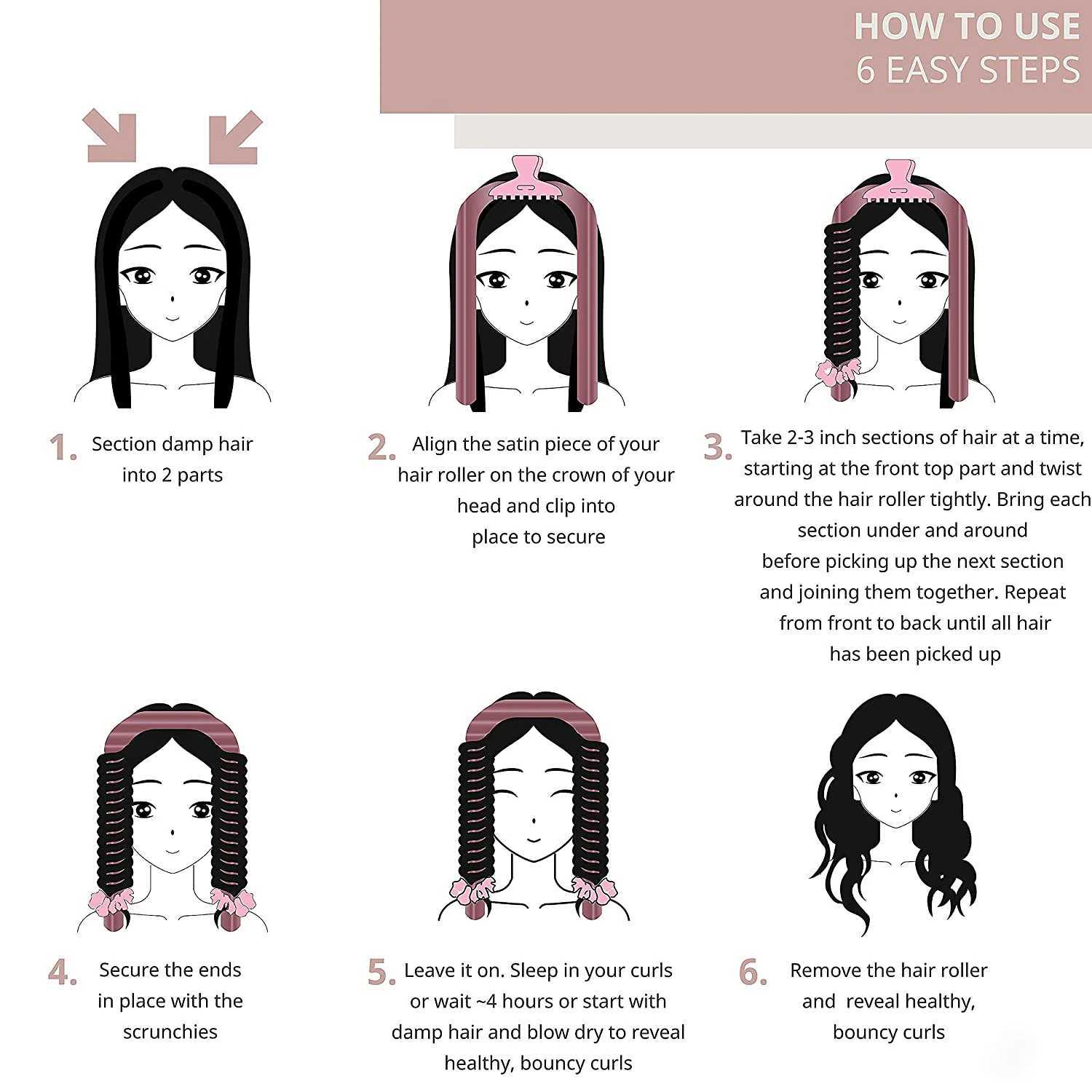 HOW TO USE
6 EASY STEPS

1. Section damp hair into 2 parts

2. Align the satin piece of your hair roller on the crown of your head and clip into place to secure

3. Take 2-3 inch sections of hair at a time, starting at the front top part and twist around the hair roller tightly. Bring each section under and around before picking up the next section and joining them together. Repeat from front to back until all hair has been picked up

4. Secure the ends in place with the scrunchies

5. Leave it on. Sleep in your curls or wait ~4 hours or start with damp hair and blow dry to reveal healthy, bouncy curls

6. Remove the hair roller and reveal healthy, bouncy curls