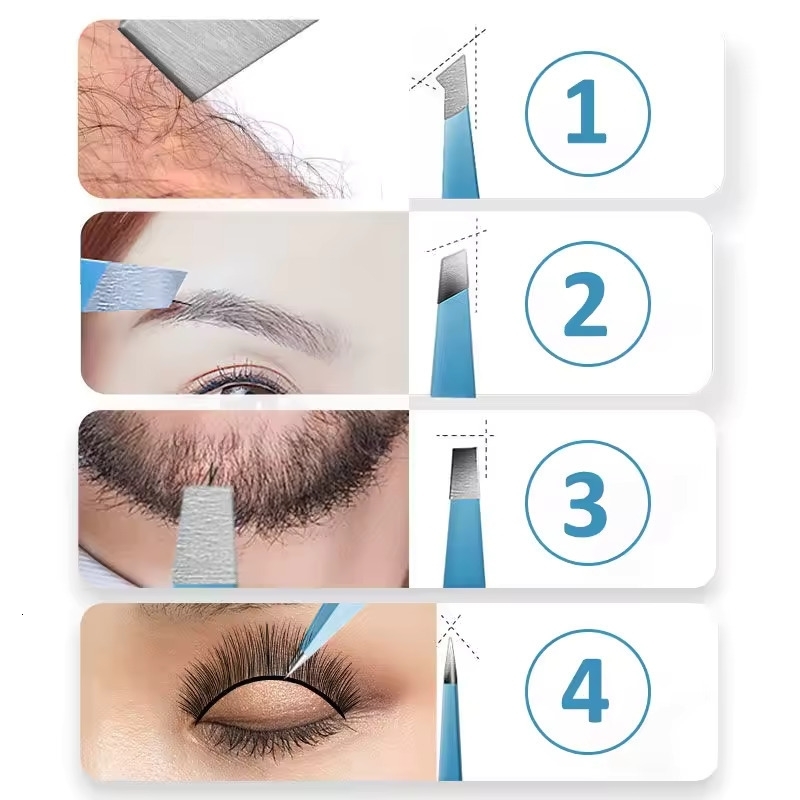 1

2

3

4