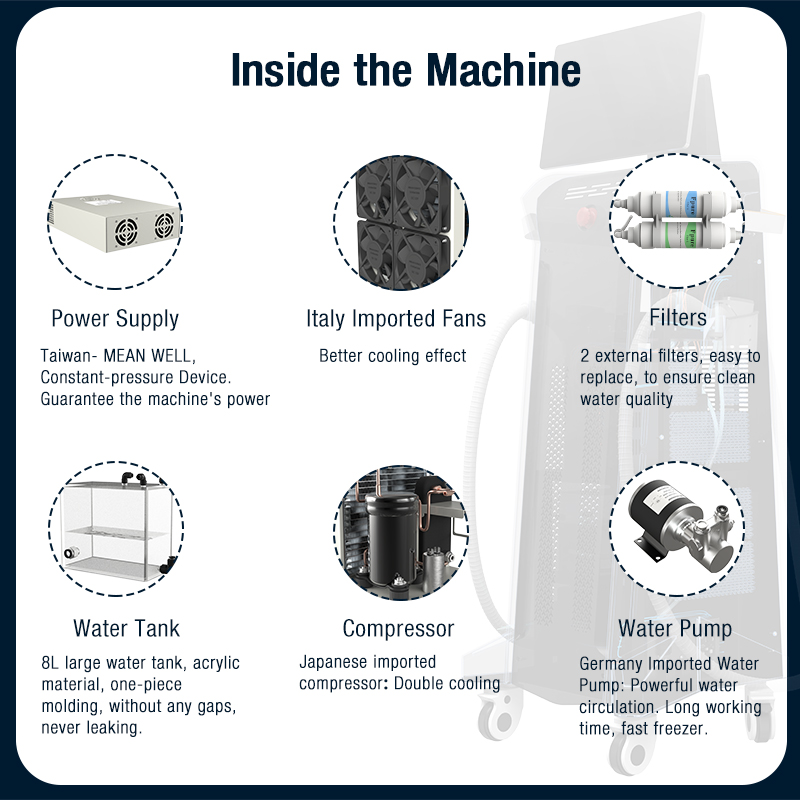 Inside the Machine

Power Supply

Taiwan- MEAN WELL, Constant-pressure Device. Guarantee the machine's power

Italy Imported Fans

Better cooling effect

Filters

2 external filters, easy to replace, to ensure clean water quality

Water Tank

8L large water tank, acrylic material, one-piece molding, without any gaps, never leaking.

Compressor

Japanese imported compressor: Double cooling

Water Pump

Germany Imported Water Pump: Powerful water circulation. Long working time, fast freezer.