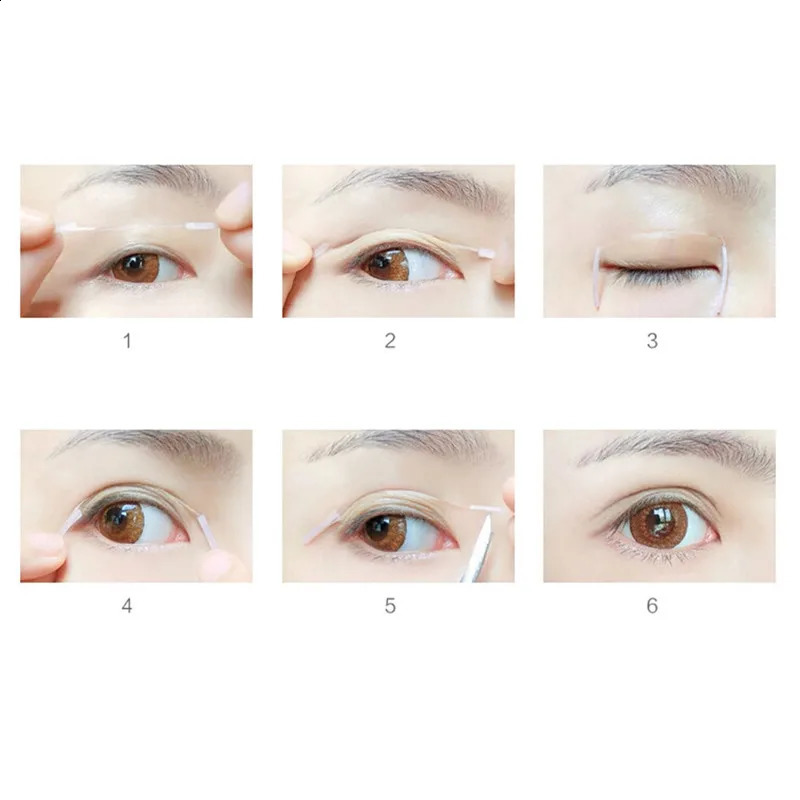 1

2

3

4

5

6