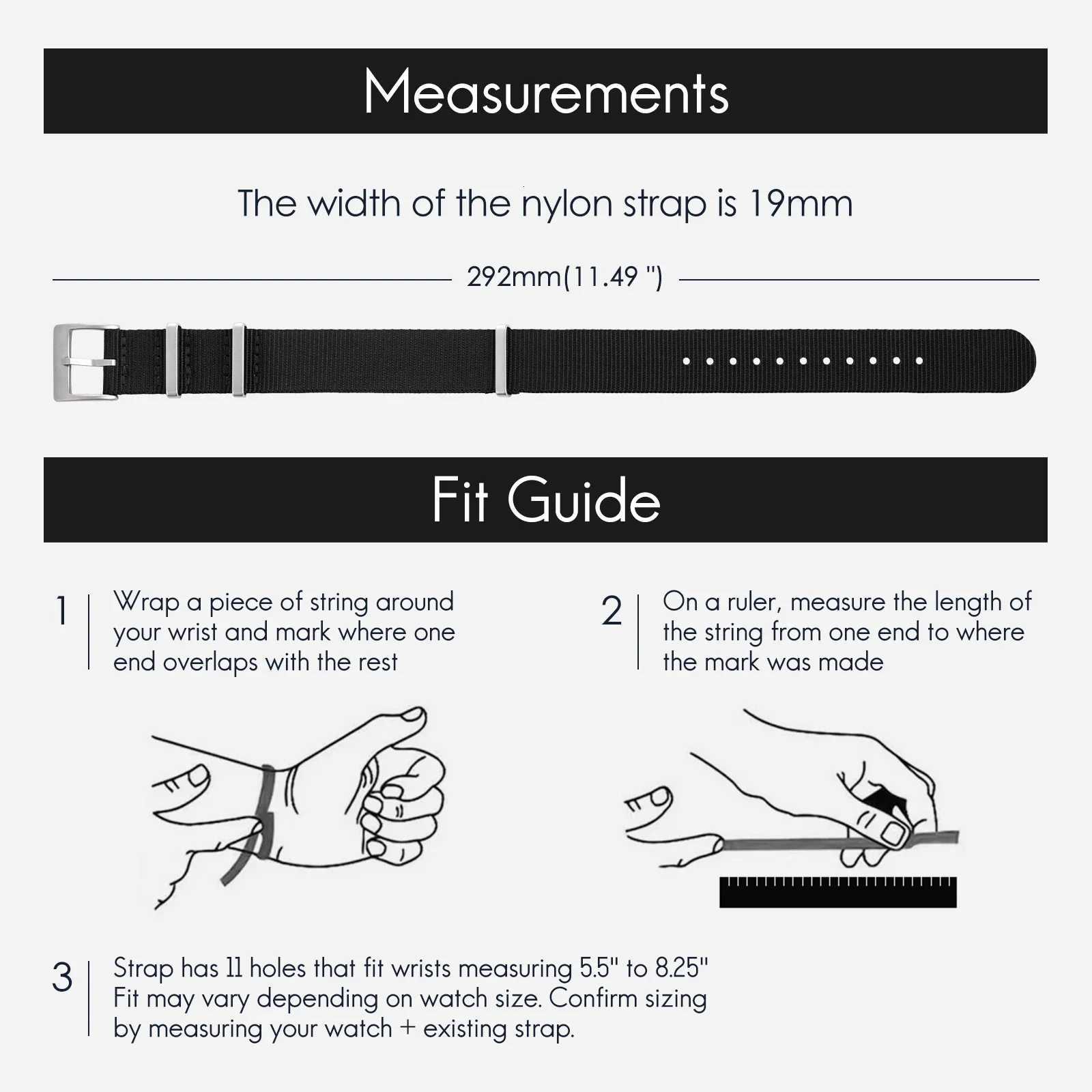 Measurements

The width of the nylon strap is 19mm

292mm(11.49 ")

Fit Guide

1 Wrap a piece of string around your wrist and mark where one end overlaps with the rest

2 On a ruler, measure the length of the string from one end to where the mark was made

3 Strap has 11 holes that fit wrists measuring 5.5" to 8.25" Fit may vary depending on watch size. Confirm sizing by measuring your watch + existing strap.