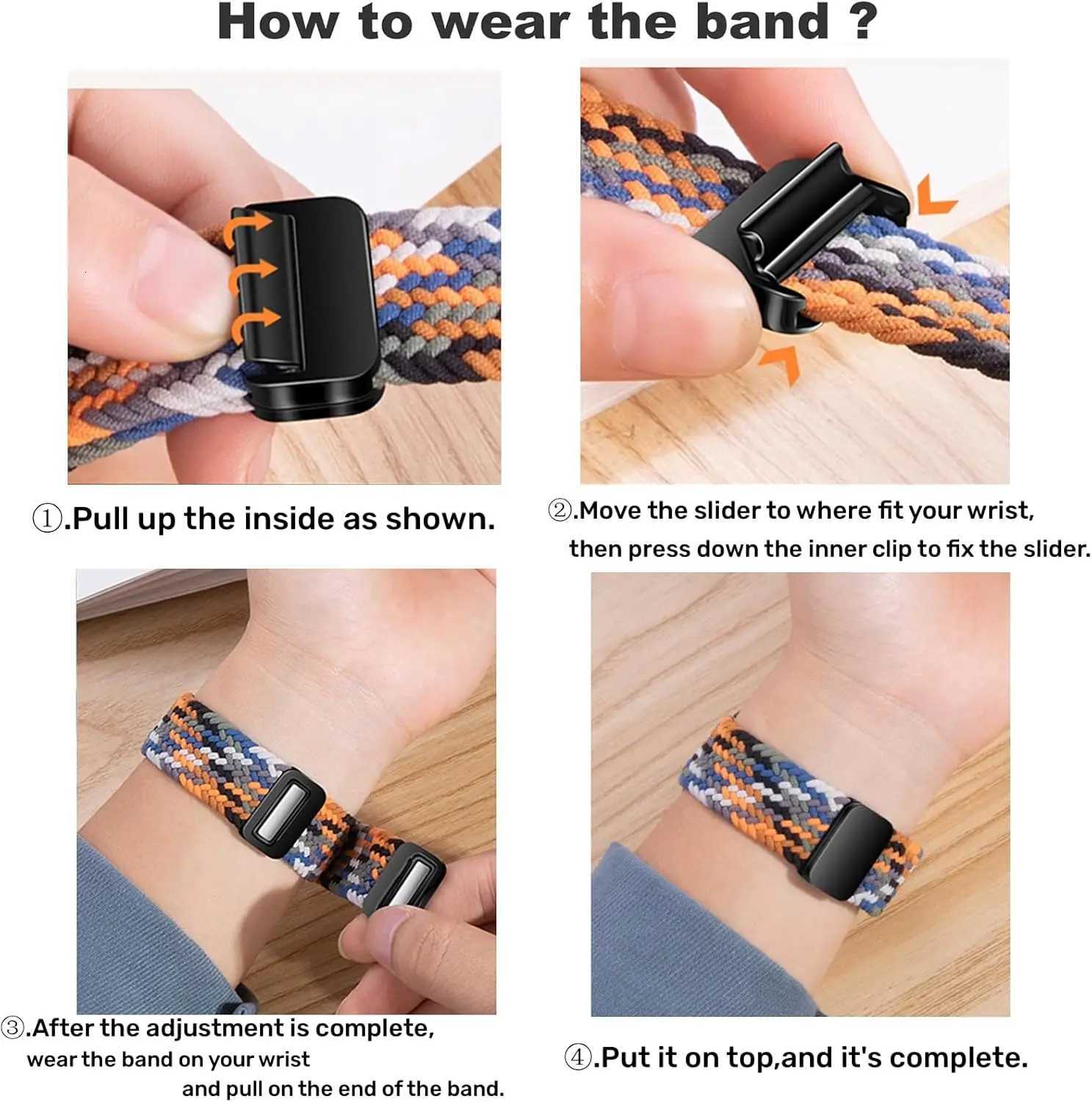 How to wear the band ?

①.Pull up the inside as shown.

②.Move the slider to where fit your wrist, then press down the inner clip to fix the slider.

③.After the adjustment is complete, wear the band on your wrist and pull on the end of the band.

④.Put it on top,and it's complete.