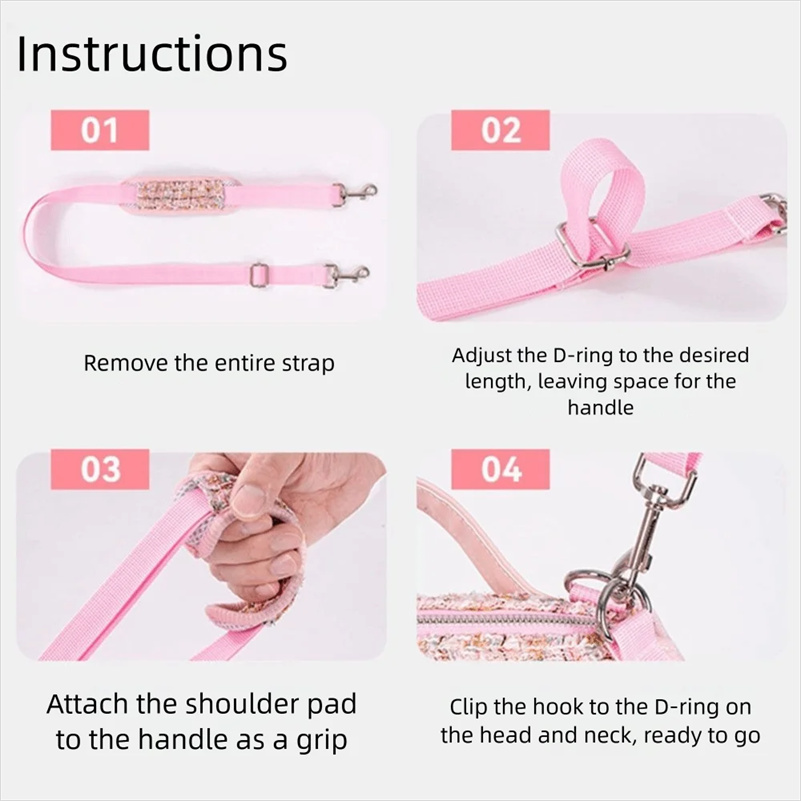 Instructions

01

Remove the entire strap

02

Adjust the D-ring to the desired length, leaving space for the handle

03

Attach the shoulder pad to the handle as a grip

04

Clip the hook to the D-ring on the head and neck, ready to go