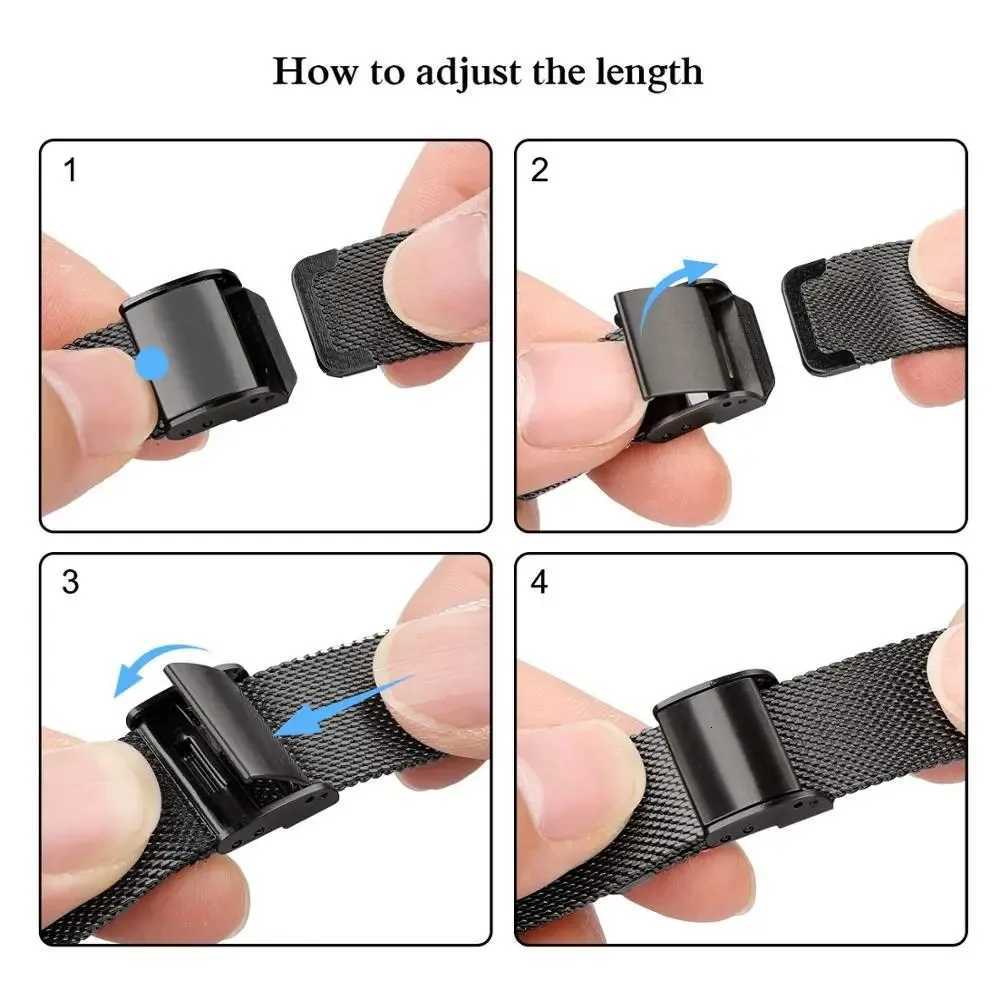 How to adjust the length

1

2

3

4