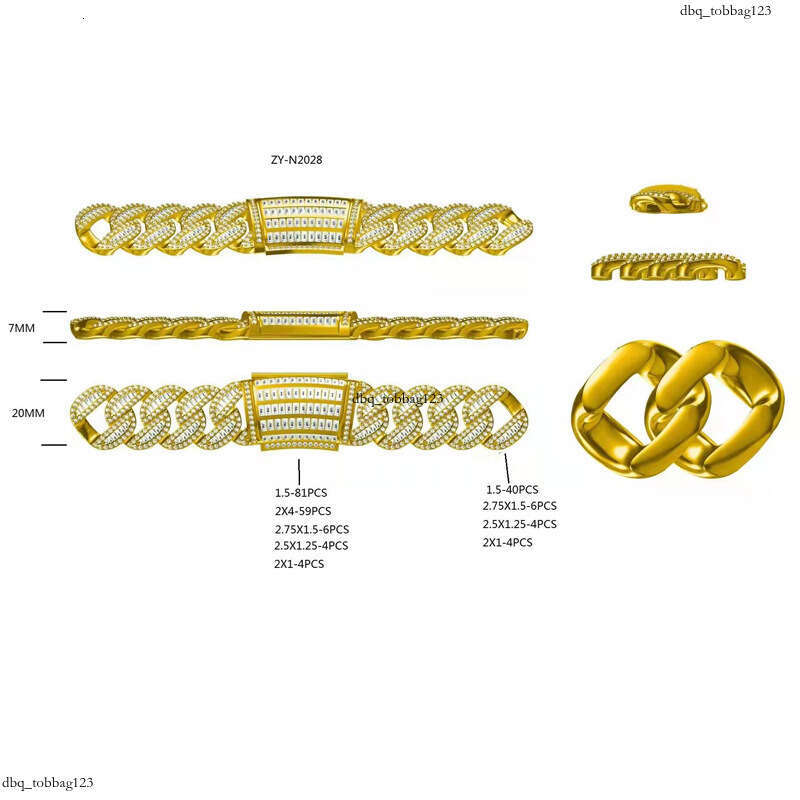 dbq_tobbag123

ZY-N2028

7MM

20MM

dbq_tobbag123

1.5-81PCS
2X4-59PCS
2.75X1.5-6PCS
2.5X1.25-4PCS
2X1-4PCS

1.5-40PCS
2.75X1.5-6PCS
2.5X1.25-4PCS
2X1-4PCS

dbq_tobbag123