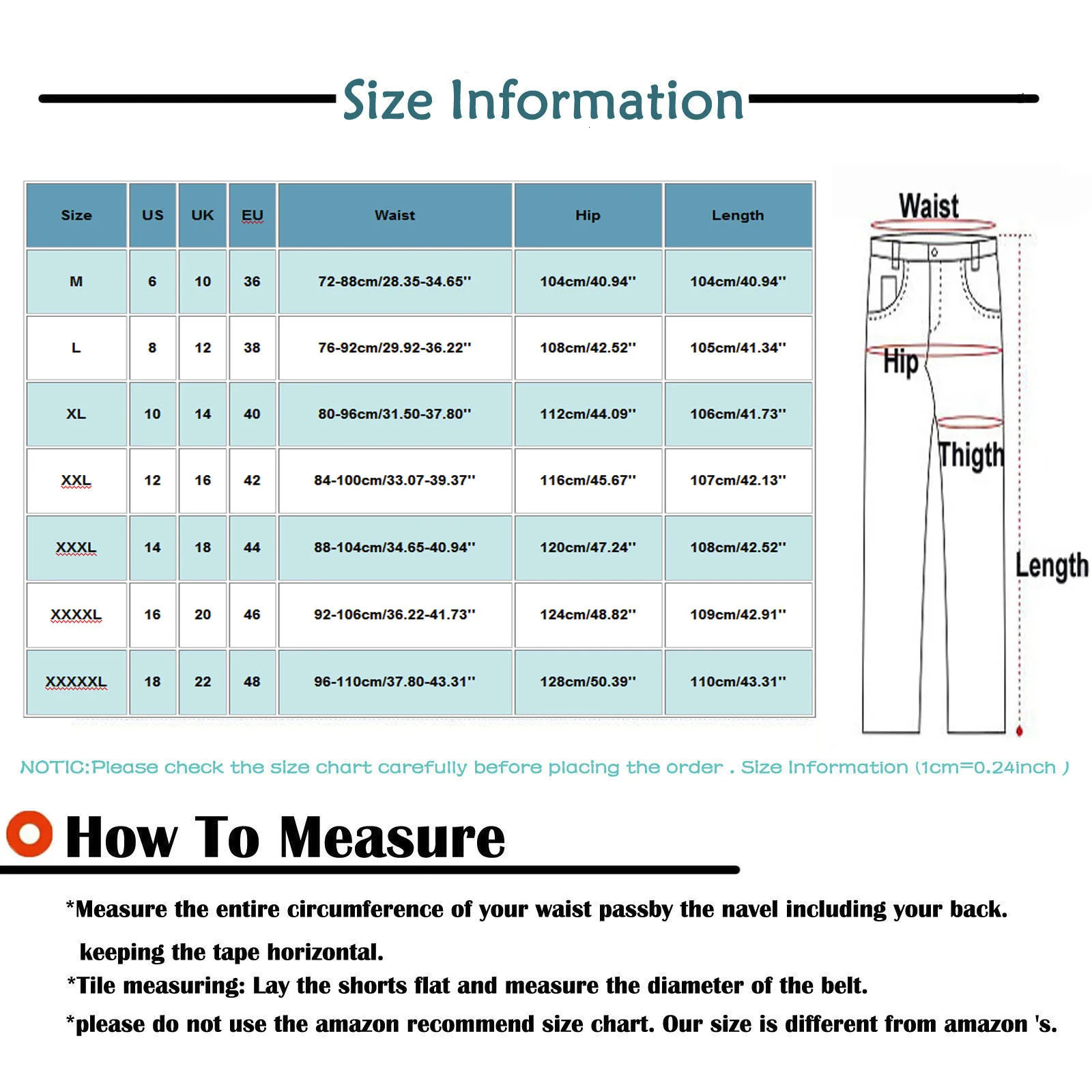 Size Information

| Size | US | UK | EU | Waist | Hip | Length |
|---|---|---|---|---|---|---|
| M | 6 | 10 | 36 | 72-88cm/28.35-34.65'' | 104cm/40.94'' | 104cm/40.94'' |
| L | 8 | 12 | 38 | 76-92cm/29.92-36.22'' | 108cm/42.52'' | 105cm/41.34'' |
| XL | 10 | 14 | 40 | 80-96cm/31.50-37.80'' | 112cm/44.09'' | 106cm/41.73'' |
| XXL | 12 | 16 | 42 | 84-100cm/33.07-39.37'' | 116cm/45.67'' | 107cm/42.13'' |
| XXXL | 14 | 18 | 44 | 88-104cm/34.65-40.94'' | 120cm/47.24'' | 108cm/42.52'' |
| XXXXL | 16 | 20 | 46 | 92-106cm/36.22-41.73'' | 124cm/48.82'' | 109cm/42.91'' |
| XXXXXL | 18 | 22 | 48 | 96-110cm/37.80-43.31'' | 128cm/50.39'' | 110cm/43.31'' |

Waist
Hip
Thigth
Length

NOTIC:Please check the size chart carefully before placing the order . Size Information (1cm=0.24inch )

How To Measure

*Measure the entire circumference of your waist passby the navel including your back. keeping the tape horizontal.
*Tile measuring: Lay the shorts flat and measure the diameter of the belt.
*please do not use the amazon recommend size chart. Our size is different from amazon 's.