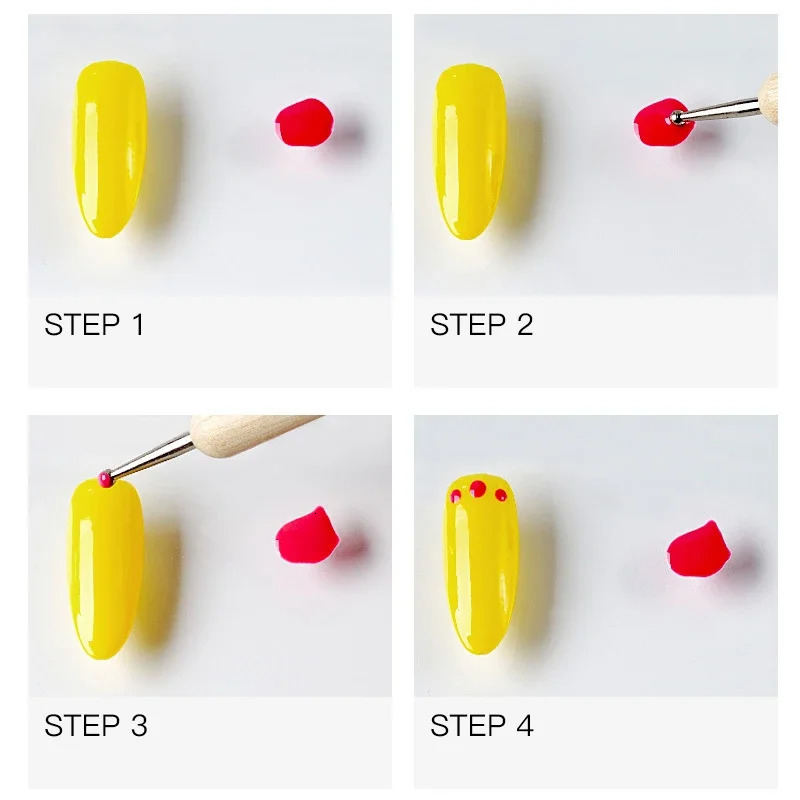 STEP 1

STEP 2

STEP 3

STEP 4