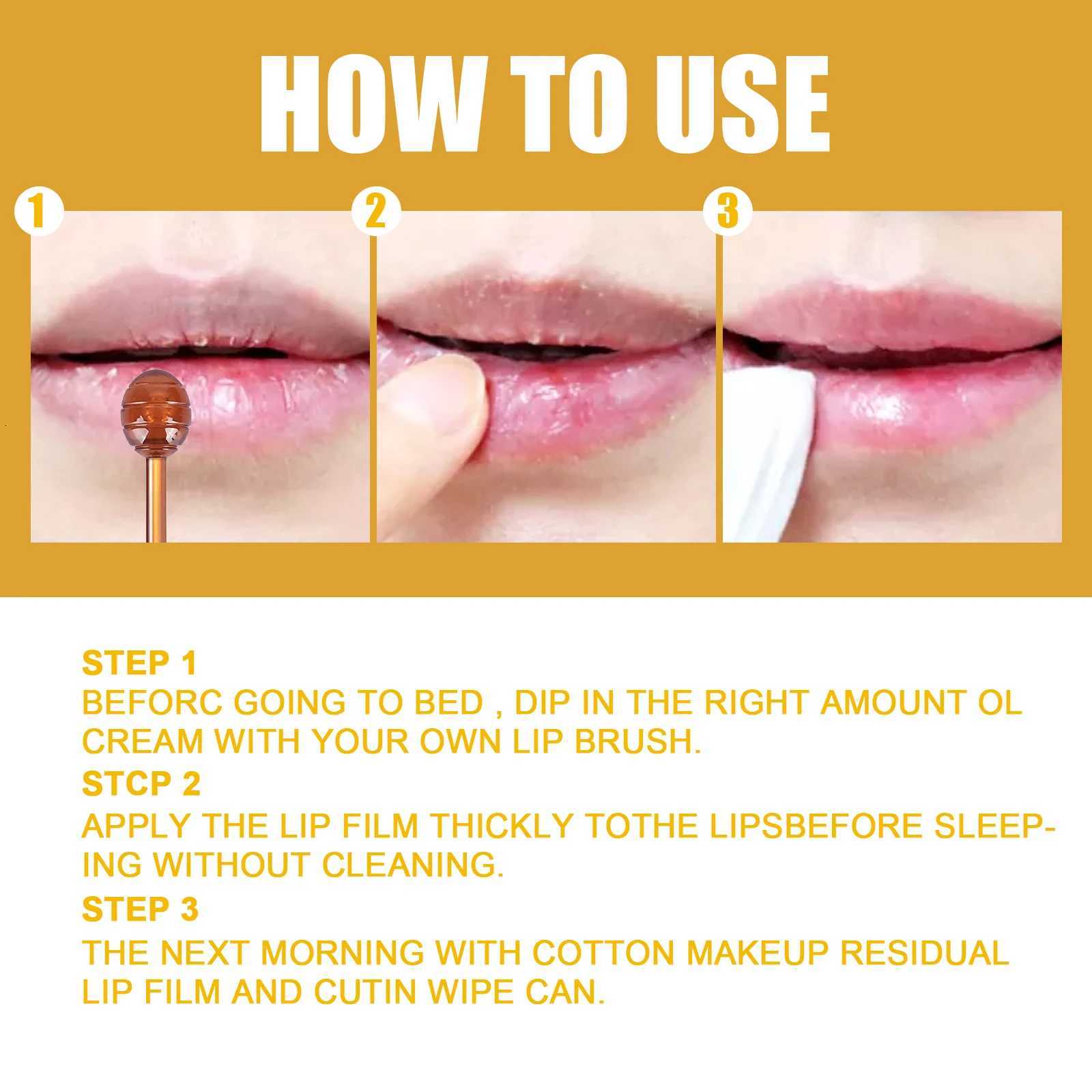 HOW TO USE

1

2

3

STEP 1
BEFORC GOING TO BED , DIP IN THE RIGHT AMOUNT OL CREAM WITH YOUR OWN LIP BRUSH.
STCP 2
APPLY THE LIP FILM THICKLY TOTHE LIPSBEFORE SLEEPING WITHOUT CLEANING.
STEP 3
THE NEXT MORNING WITH COTTON MAKEUP RESIDUAL LIP FILM AND CUTIN WIPE CAN.