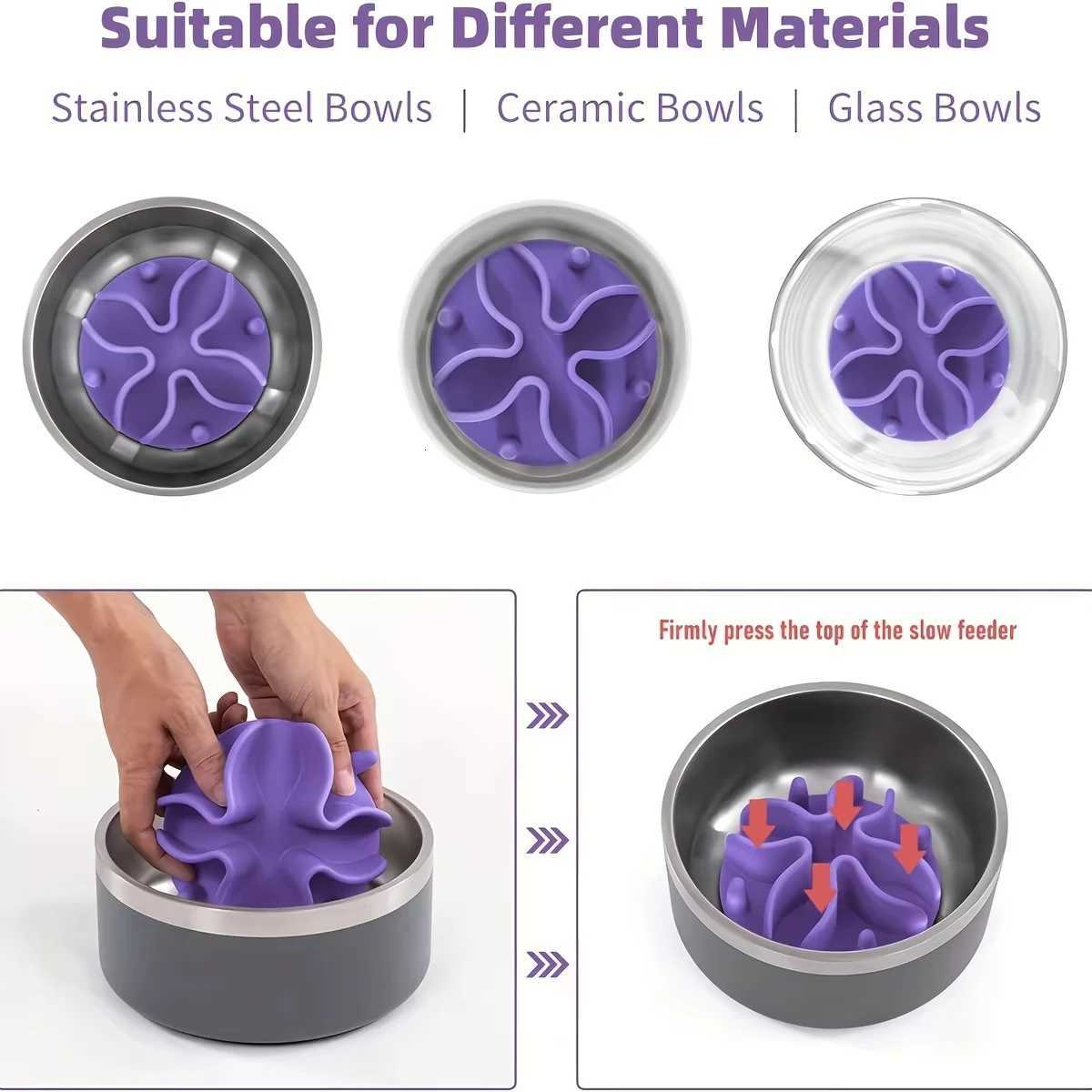 Suitable for Different Materials

Stainless Steel Bowls | Ceramic Bowls | Glass Bowls

Firmly press the top of the slow feeder