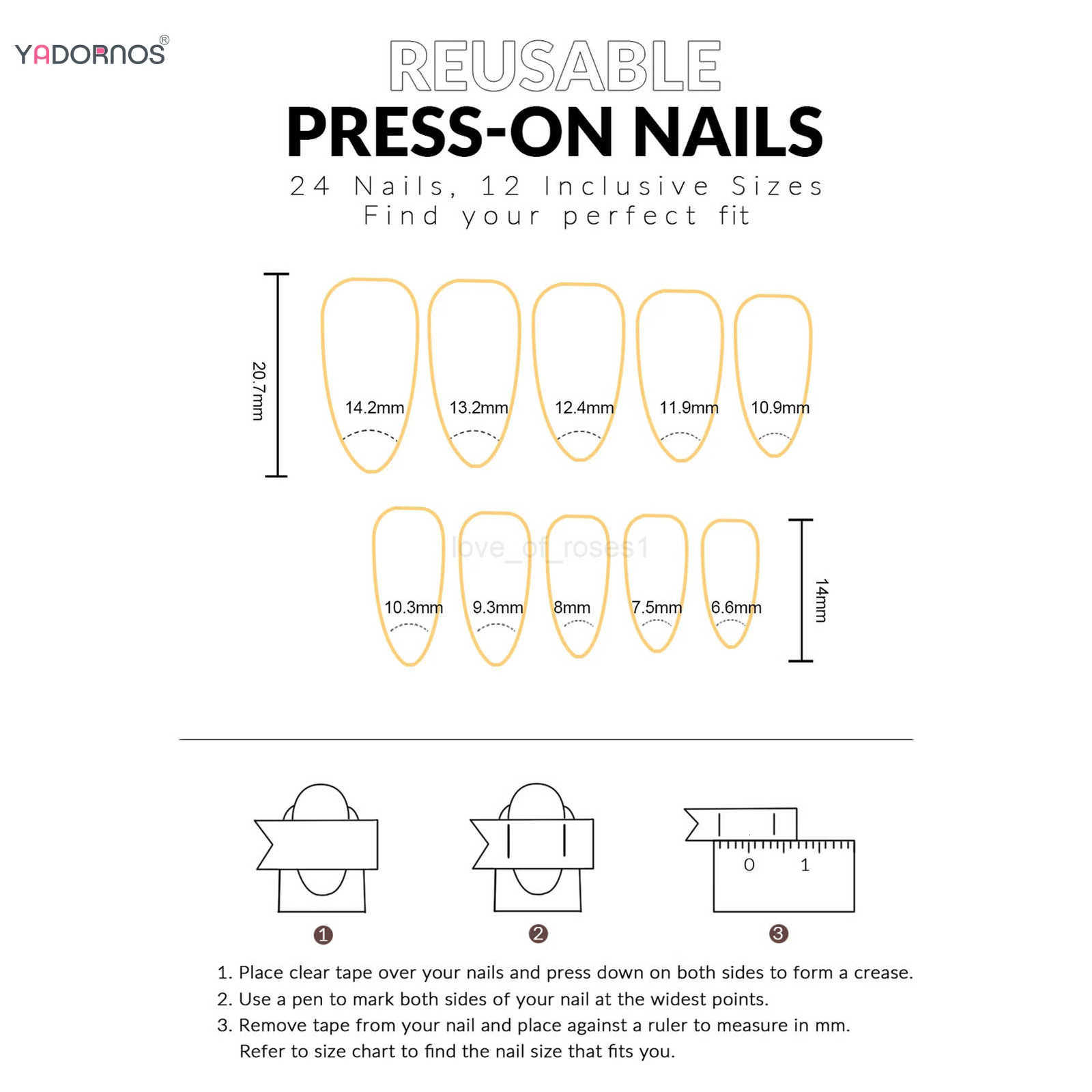 YADORNOS®

REUSABLE
PRESS-ON NAILS
24 Nails, 12 Inclusive Sizes
Find your perfect fit

20.7mm

14.2mm 13.2mm 12.4mm 11.9mm 10.9mm

love_of_roses1

10.3mm 9.3mm 8mm 7.5mm 6.6mm

14mm

0 1

❶ ❷ ❸

1. Place clear tape over your nails and press down on both sides to form a crease.
2. Use a pen to mark both sides of your nail at the widest points.
3. Remove tape from your nail and place against a ruler to measure in mm. Refer to size chart to find the nail size that fits you.