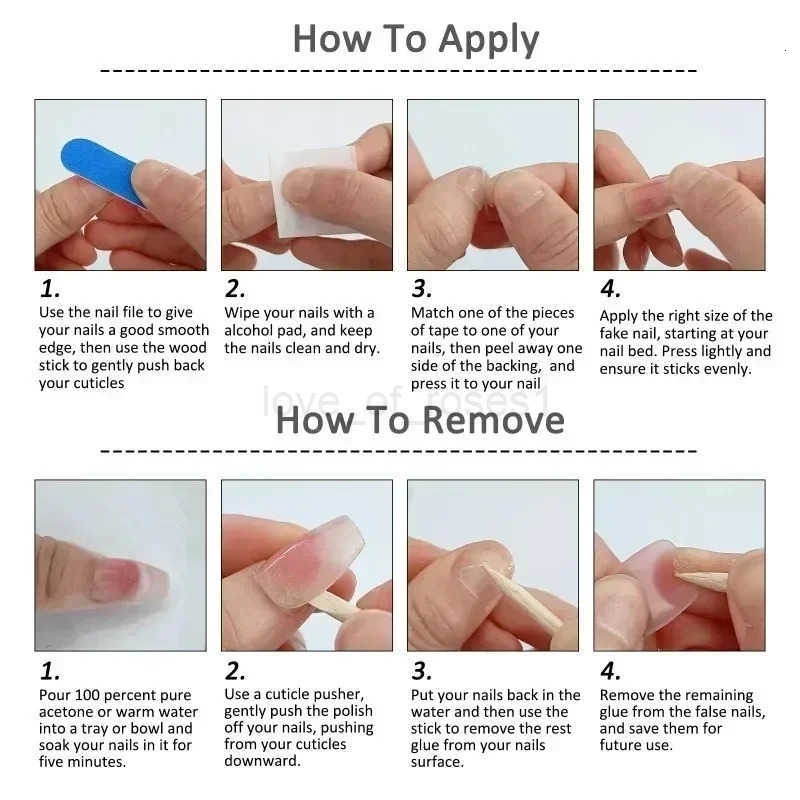 How To Apply

1.
Use the nail file to give your nails a good smooth edge, then use the wood stick to gently push back your cuticles

2.
Wipe your nails with a alcohol pad, and keep the nails clean and dry.

3.
Match one of the pieces of tape to one of your nails, then peel away one side of the backing, and press it to your nail

4.
Apply the right size of the fake nail, starting at your nail bed. Press lightly and ensure it sticks evenly.

love_of_roses1

How To Remove

1.
Pour 100 percent pure acetone or warm water into a tray or bowl and soak your nails in it for five minutes.

2.
Use a cuticle pusher, gently push the polish off your nails, pushing from your cuticles downward.

3.
Put your nails back in the water and then use the stick to remove the rest glue from your nails surface.

4.
Remove the remaining glue from the false nails, and save them for future use.