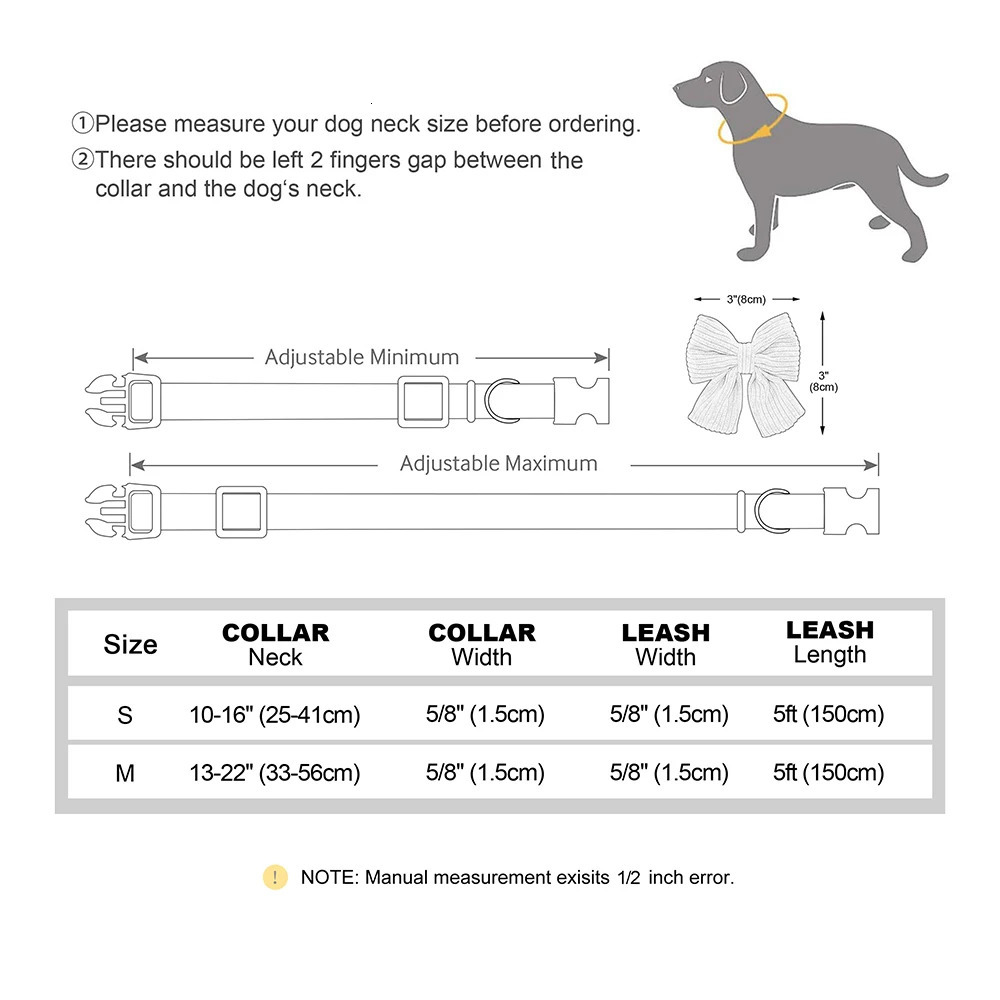 ①Please measure your dog neck size before ordering.
②There should be left 2 fingers gap between the collar and the dog's neck.

3"(8cm)

3" (8cm)

Adjustable Minimum

Adjustable Maximum

| Size | COLLAR Neck | COLLAR Width | LEASH Width | LEASH Length |
|---|---|---|---|---|
| S | 10-16" (25-41cm) | 5/8" (1.5cm) | 5/8" (1.5cm) | 5ft (150cm) |
| M | 13-22" (33-56cm) | 5/8" (1.5cm) | 5/8" (1.5cm) | 5ft (150cm) |

! NOTE: Manual measurement exisits 1/2 inch error.