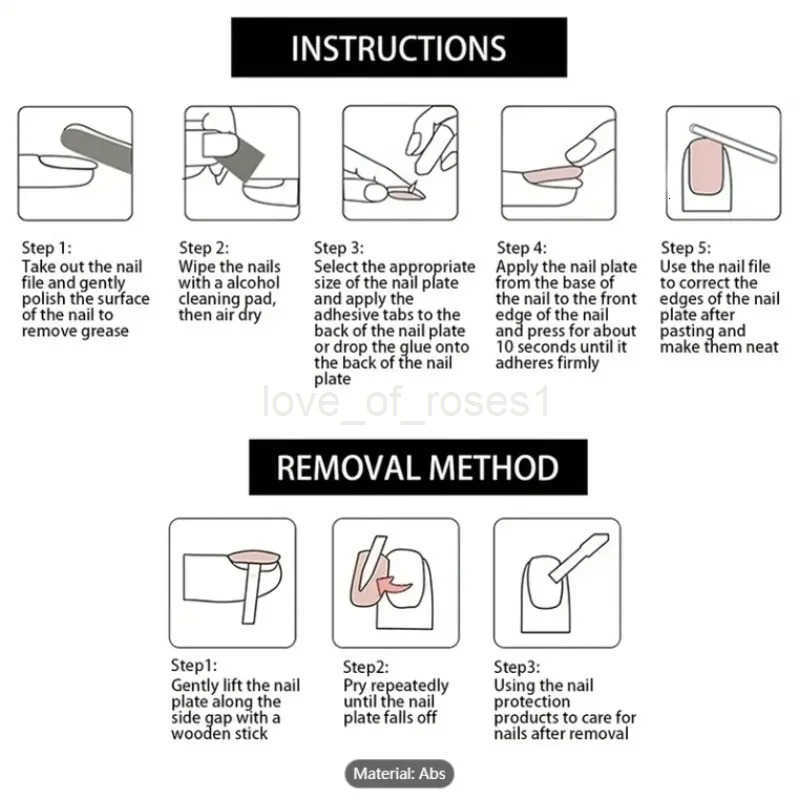 INSTRUCTIONS

Step 1:
Take out the nail file and gently polish the surface of the nail to remove grease

Step 2:
Wipe the nails with a alcohol cleaning pad, then air dry

Step 3:
Select the appropriate size of the nail plate and apply the adhesive tabs to the back of the nail plate or drop the glue onto the back of the nail plate

Step 4:
Apply the nail plate from the base of the nail to the front edge of the nail and press for about 10 seconds until it adheres firmly

Step 5:
Use the nail file to correct the edges of the nail plate after pasting and make them neat

love_of_roses1

REMOVAL METHOD

Step1:
Gently lift the nail plate along the side gap with a wooden stick

Step2:
Pry repeatedly until the nail plate falls off

Step3:
Using the nail protection products to care for nails after removal

Material: Abs