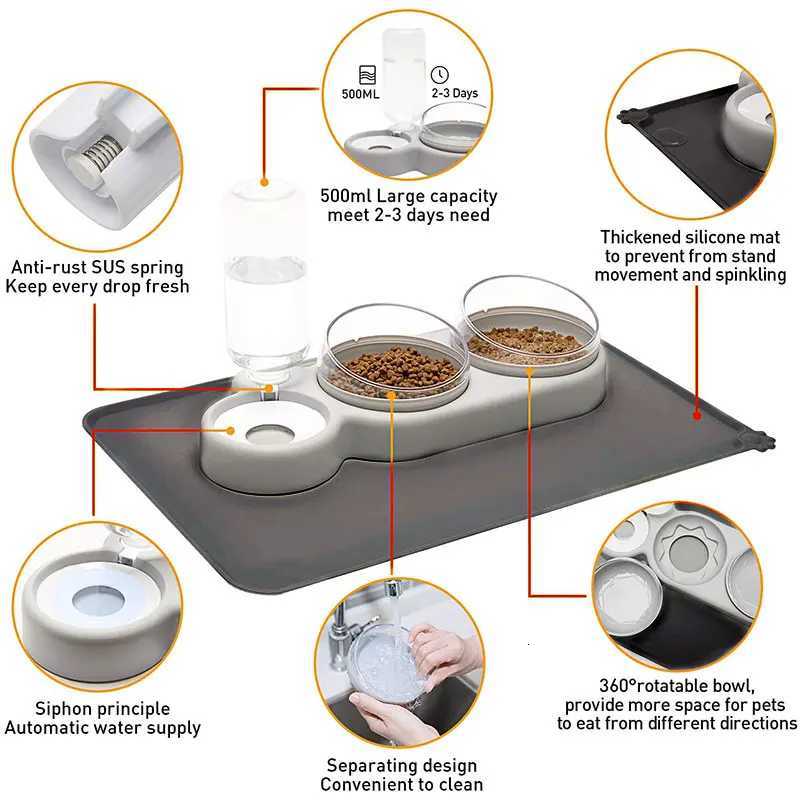 500ML

2-3 Days

500ml Large capacity meet 2-3 days need

Anti-rust SUS spring Keep every drop fresh

Thickened silicone mat to prevent from stand movement and spinkling

Siphon principle Automatic water supply

Separating design Convenient to clean

360°rotatable bowl, provide more space for pets to eat from different directions