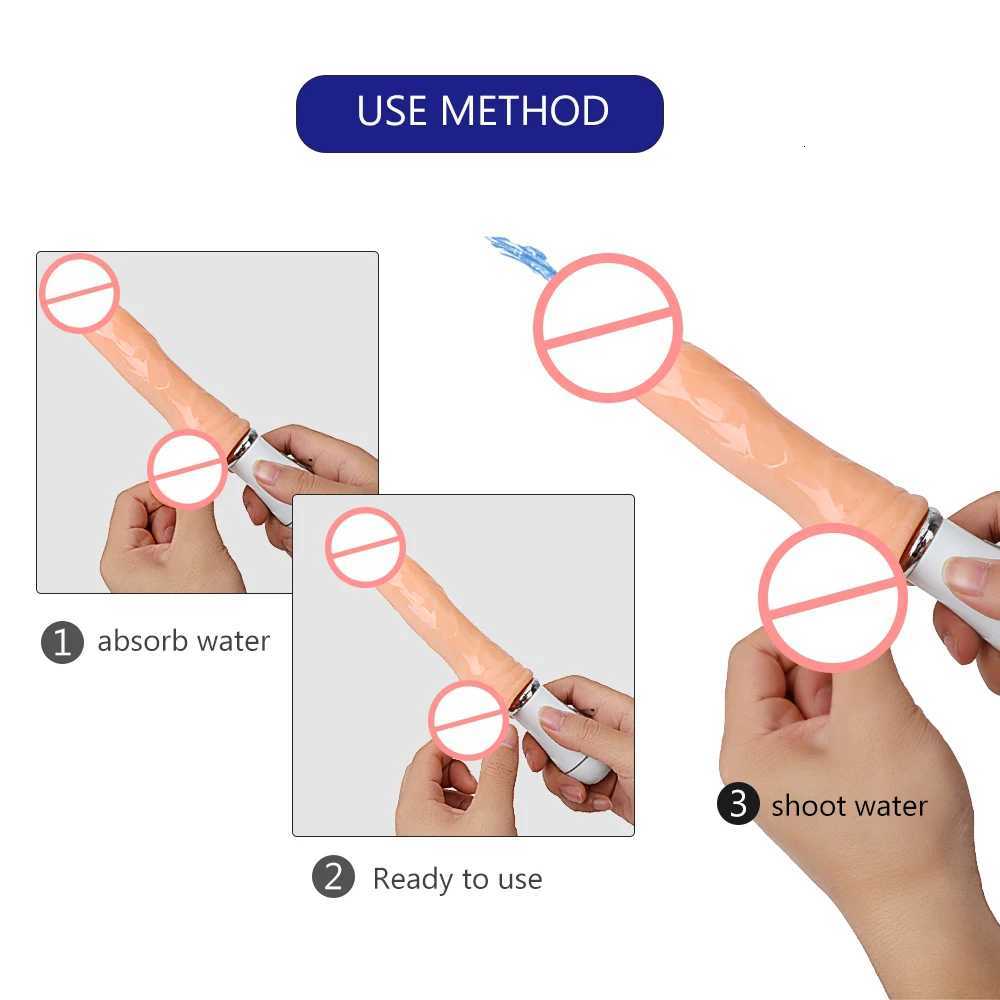 USE METHOD

1 absorb water

2 Ready to use

3 shoot water