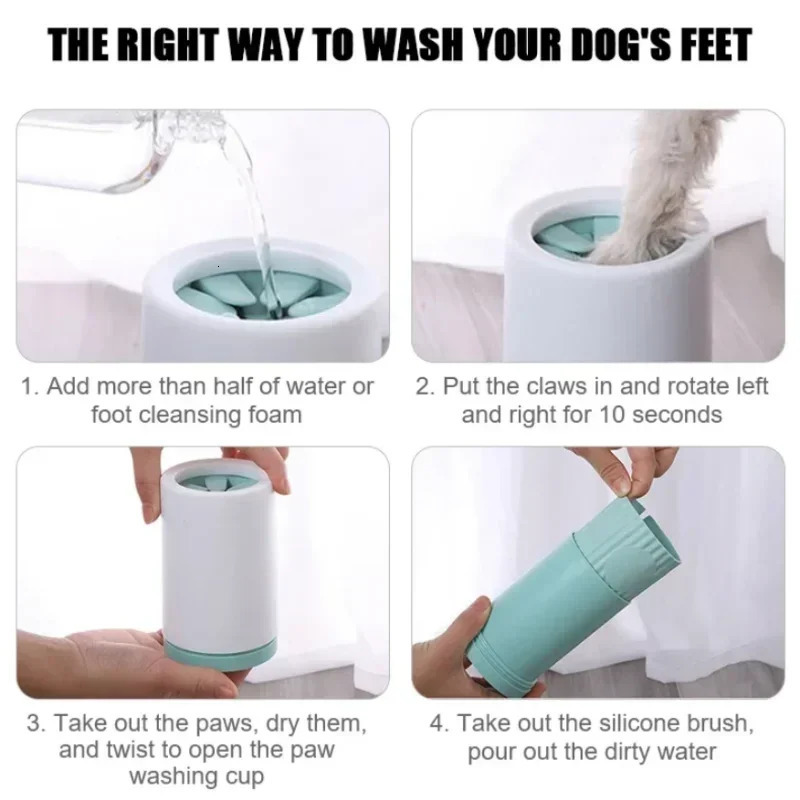 THE RIGHT WAY TO WASH YOUR DOG'S FEET

1. Add more than half of water or foot cleansing foam

2. Put the claws in and rotate left and right for 10 seconds

3. Take out the paws, dry them, and twist to open the paw washing cup

4. Take out the silicone brush, pour out the dirty water