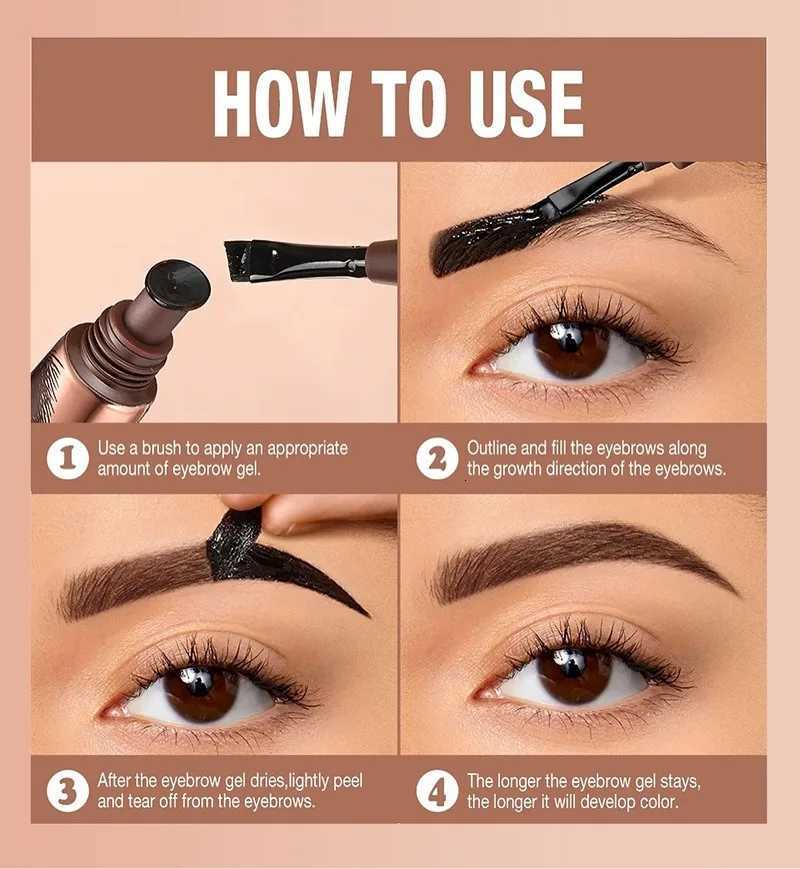 HOW TO USE

1 Use a brush to apply an appropriate amount of eyebrow gel.

2 Outline and fill the eyebrows along the growth direction of the eyebrows.

3 After the eyebrow gel dries,lightly peel and tear off from the eyebrows.

4 The longer the eyebrow gel stays, the longer it will develop color.