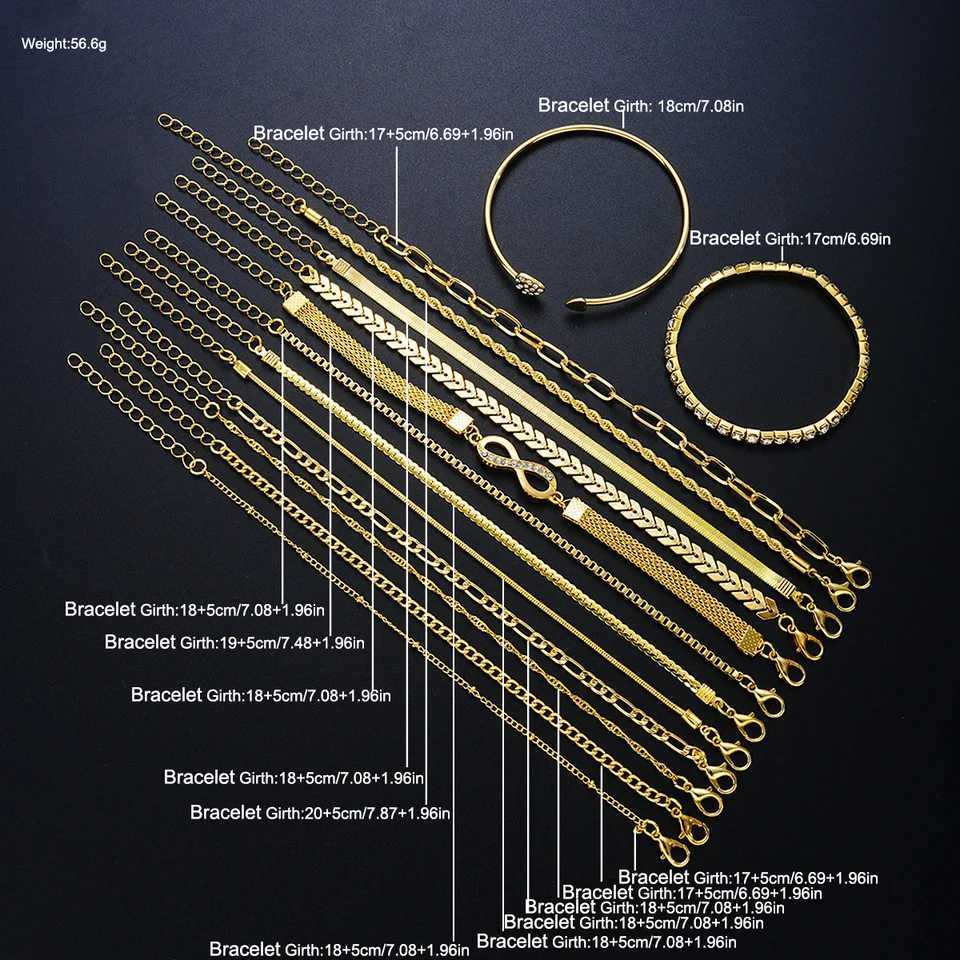 Weight:56.6g

Bracelet Girth: 18cm/7.08in

Bracelet Girth:17+5cm/6.69+1.96in

Bracelet Girth:17cm/6.69in

Bracelet Girth:18+5cm/7.08+1.96in

Bracelet Girth:19+5cm/7.48+1.96in

Bracelet Girth:18+5cm/7.08+1.96in

Bracelet Girth:18+5cm/7.08+1.96in

Bracelet Girth:20+5cm/7.87+1.96in

Bracelet Girth:17+5cm/6.69+1.96in

Bracelet Girth:17+5cm/6.69+1.96in

Bracelet Girth:18+5cm/7.08+1.96in

Bracelet Girth:18+5cm/7.08+1.96in

Bracelet Girth:18+5cm/7.08+1.96in

Bracelet Girth:18+5cm/7.08+1.96in