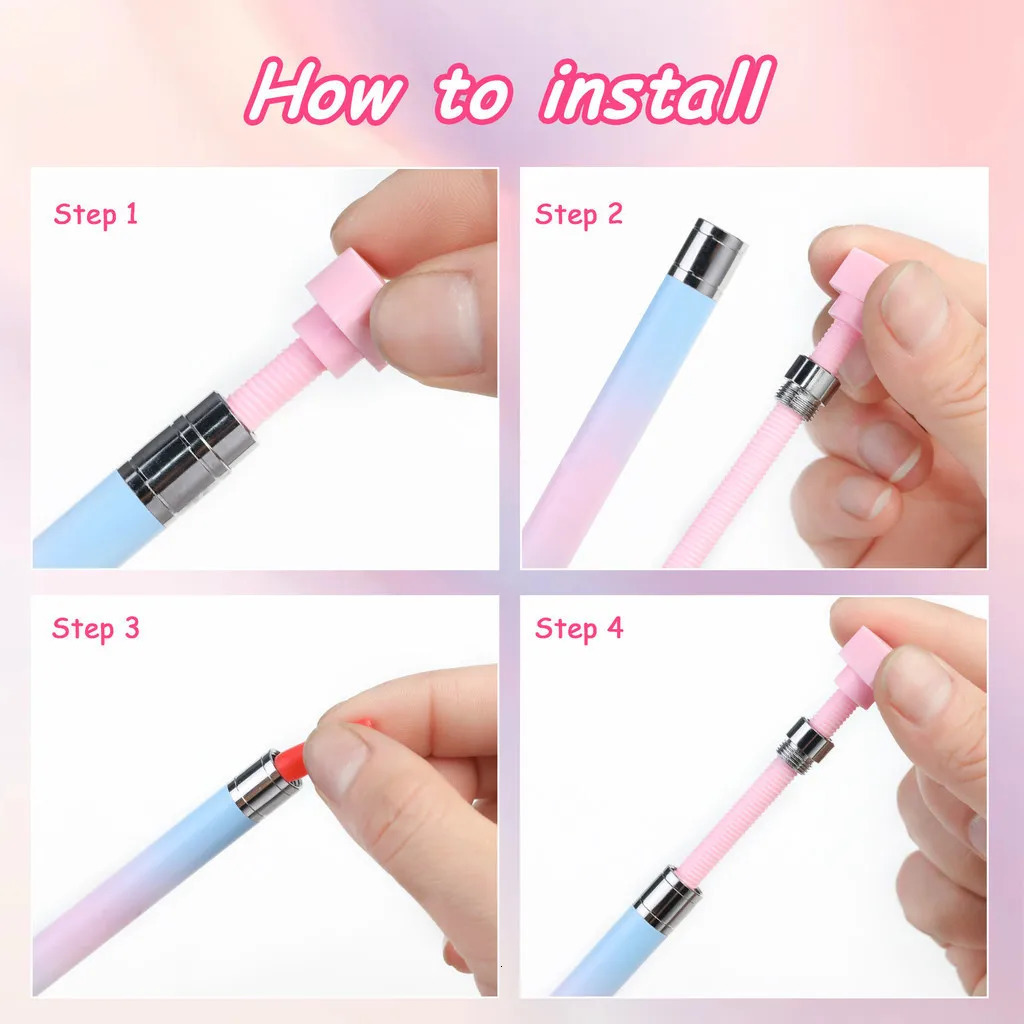 How to install

Step 1

Step 2

Step 3

Step 4