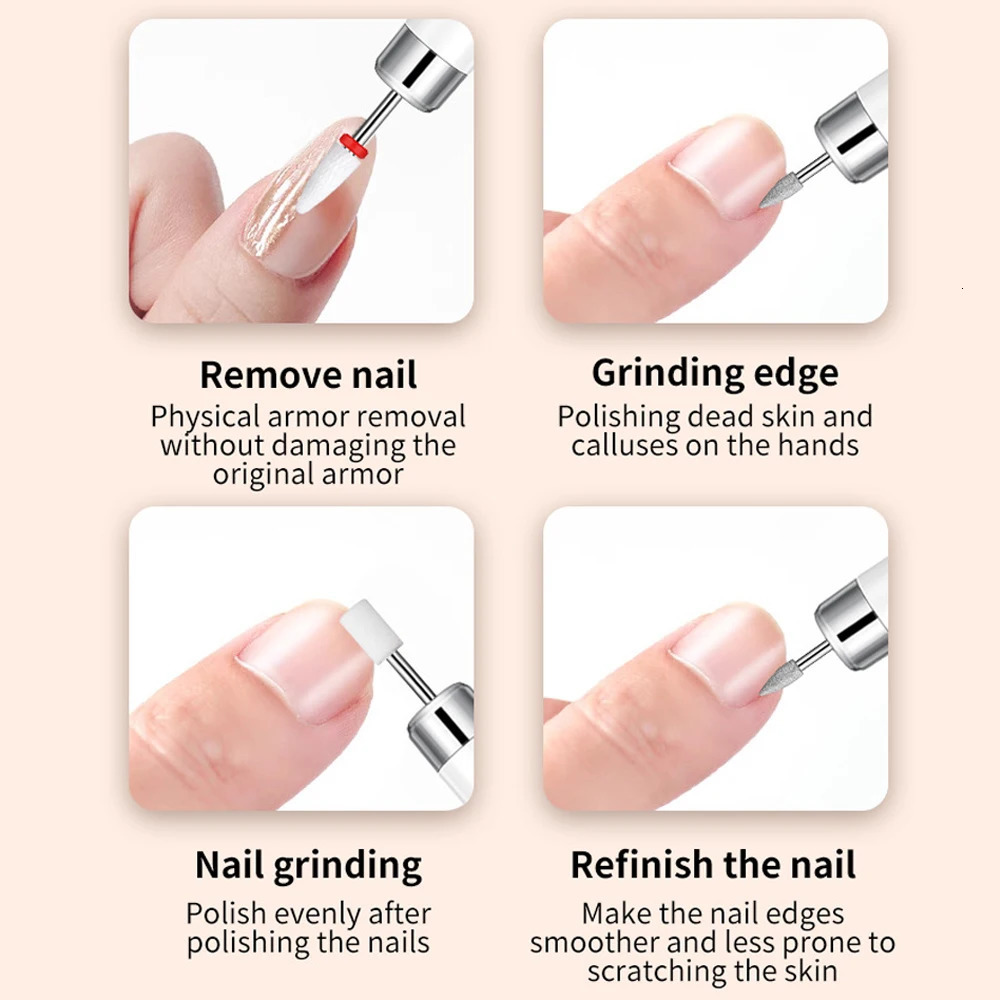 Remove nail
Physical armor removal without damaging the original armor

Grinding edge
Polishing dead skin and calluses on the hands

Nail grinding
Polish evenly after polishing the nails

Refinish the nail
Make the nail edges smoother and less prone to scratching the skin