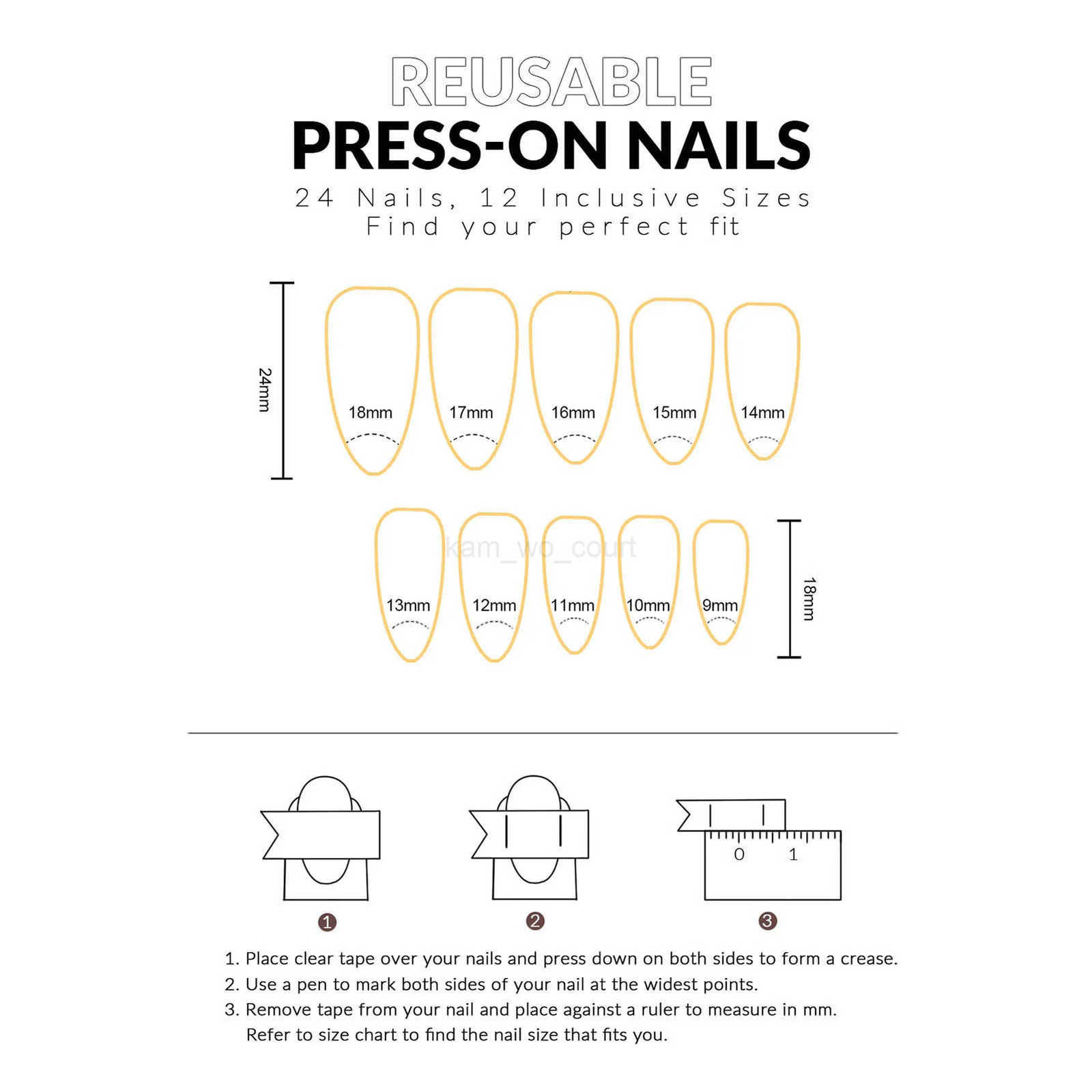 REUSABLE
PRESS-ON NAILS
24 Nails, 12 Inclusive Sizes
Find your perfect fit

24mm

18mm 17mm 16mm 15mm 14mm

kam_wo_court

13mm 12mm 11mm 10mm 9mm

18mm

0 1

❶ ❷ ❸

1. Place clear tape over your nails and press down on both sides to form a crease.
2. Use a pen to mark both sides of your nail at the widest points.
3. Remove tape from your nail and place against a ruler to measure in mm.
Refer to size chart to find the nail size that fits you.