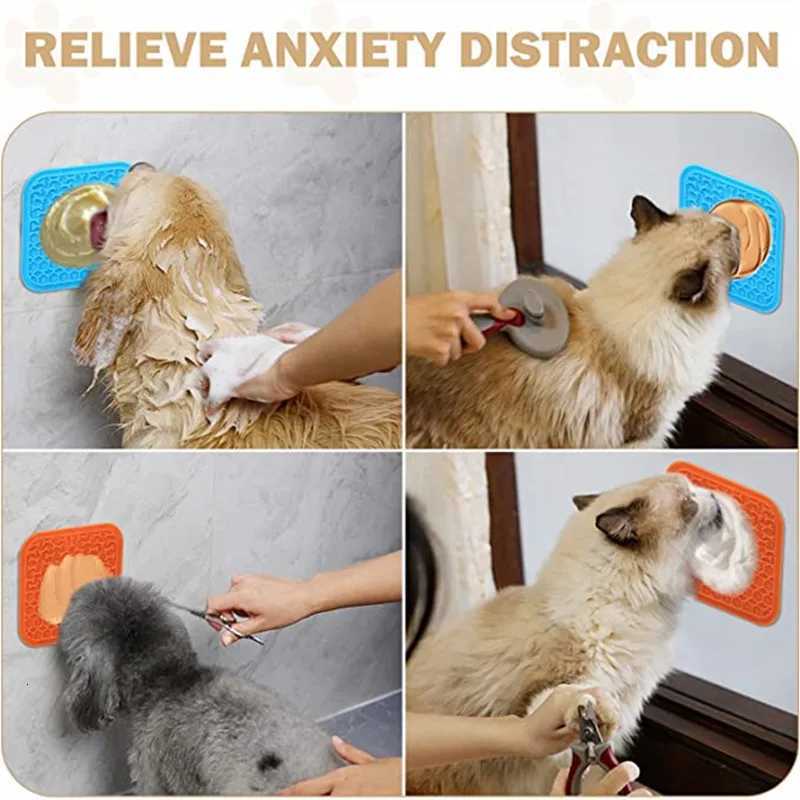 RELIEVE ANXIETY DISTRACTION