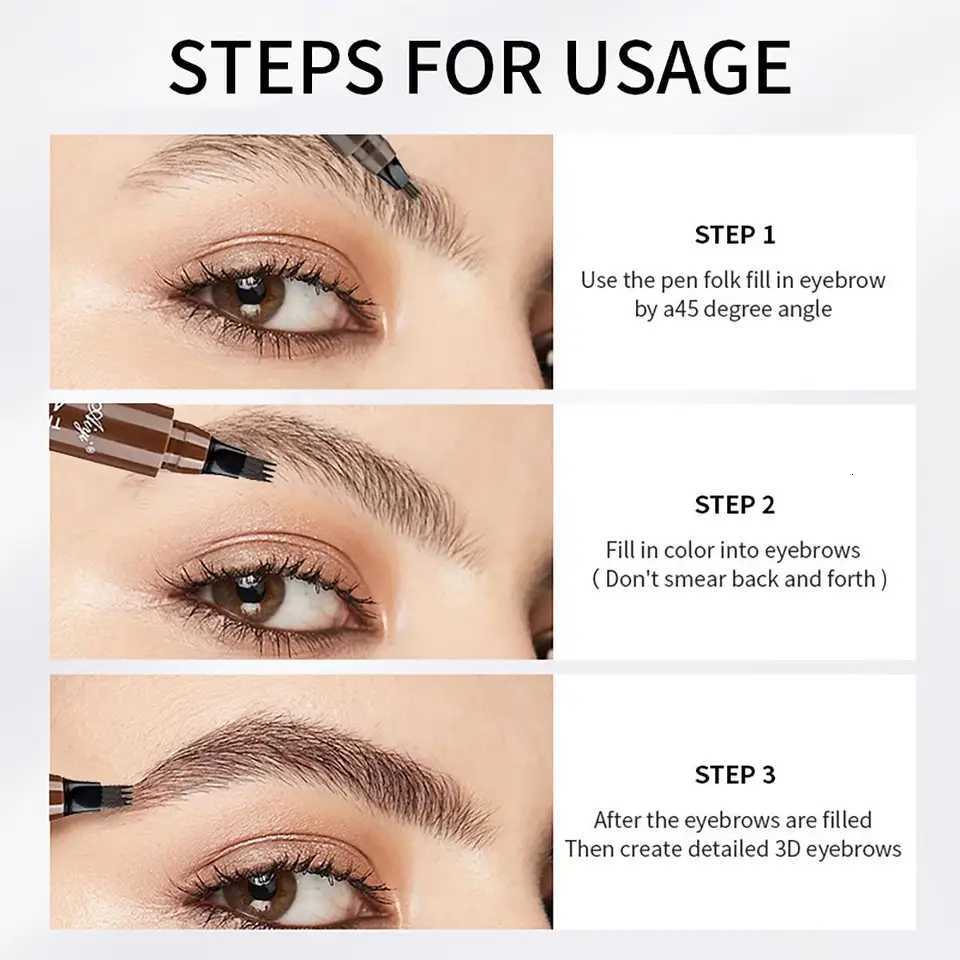 STEPS FOR USAGE

STEP 1

Use the pen folk fill in eyebrow by a45 degree angle

STEP 2

Fill in color into eyebrows ( Don't smear back and forth )

STEP 3

After the eyebrows are filled Then create detailed 3D eyebrows