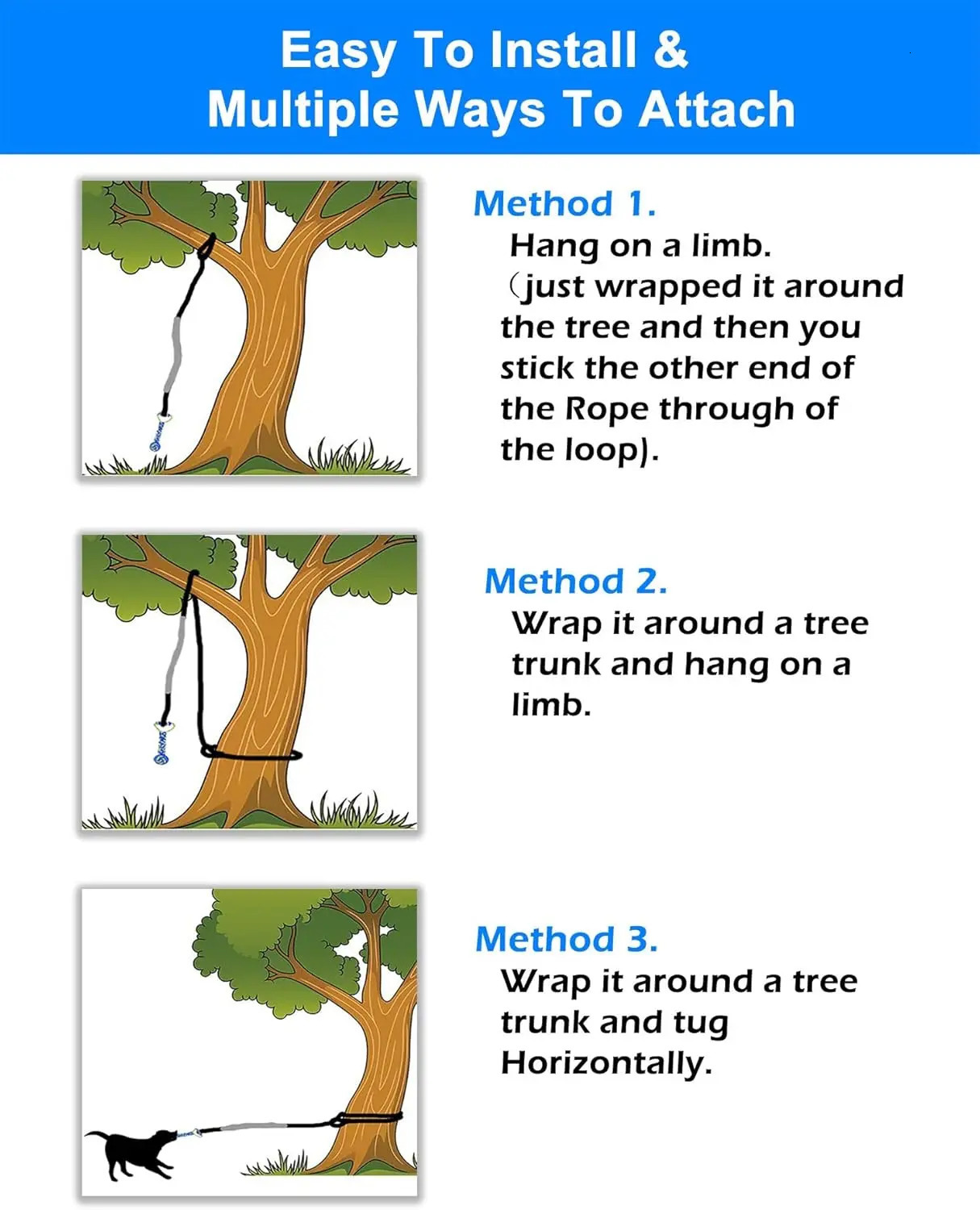 Easy To Install &
Multiple Ways To Attach

Method 1.
Hang on a limb.
(just wrapped it around the tree and then you stick the other end of the Rope through of the loop).

Method 2.
Wrap it around a tree trunk and hang on a limb.

Method 3.
Wrap it around a tree trunk and tug Horizontally.