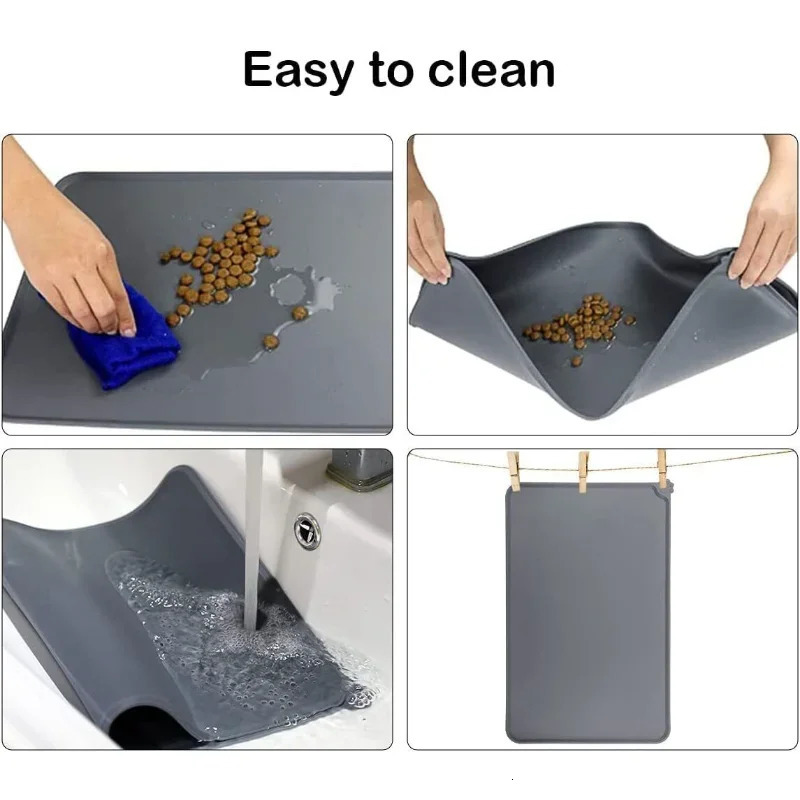 Easy to clean