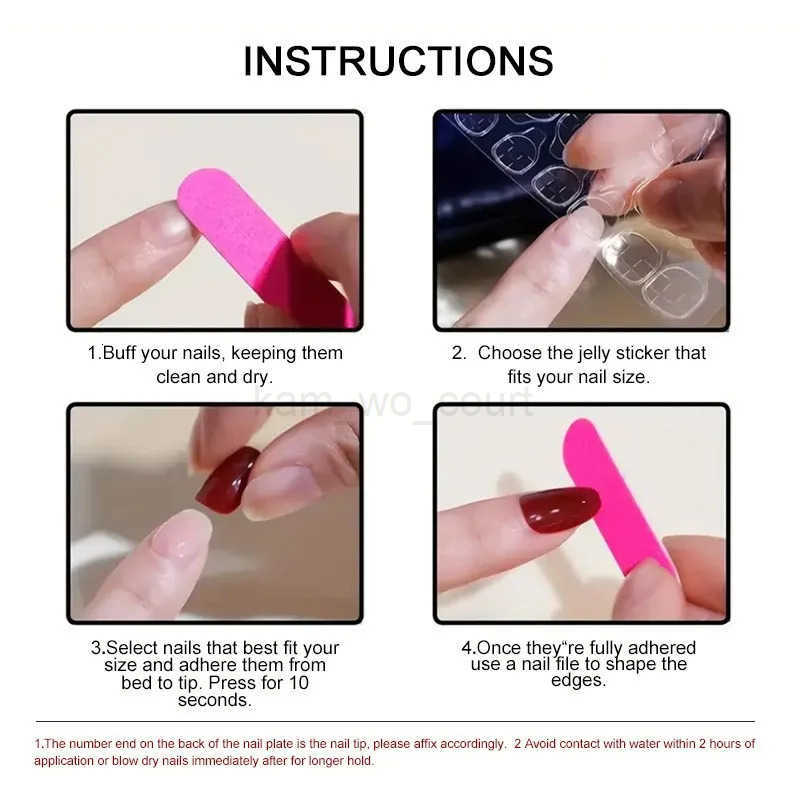 INSTRUCTIONS

1.Buff your nails, keeping them clean and dry.

2. Choose the jelly sticker that fits your nail size.

kam_wo_court

3.Select nails that best fit your size and adhere them from bed to tip. Press for 10 seconds.

4.Once they"re fully adhered use a nail file to shape the edges.

1.The number end on the back of the nail plate is the nail tip, please affix accordingly. 2 Avoid contact with water within 2 hours of application or blow dry nails immediately after for longer hold.