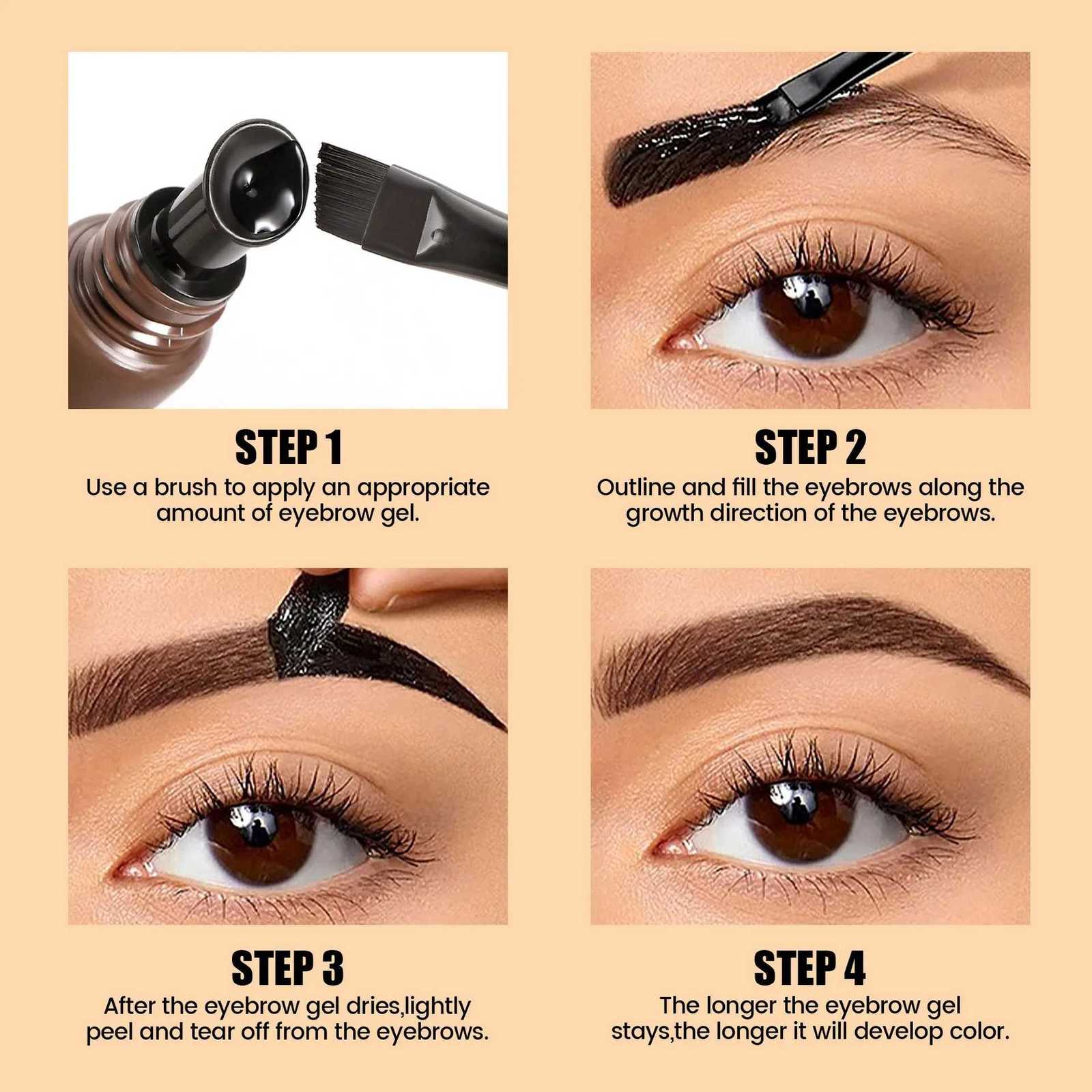 STEP 1
Use a brush to apply an appropriate amount of eyebrow gel.

STEP 2
Outline and fill the eyebrows along the growth direction of the eyebrows.

STEP 3
After the eyebrow gel dries,lightly peel and tear off from the eyebrows.

STEP 4
The longer the eyebrow gel stays,the longer it will develop color.