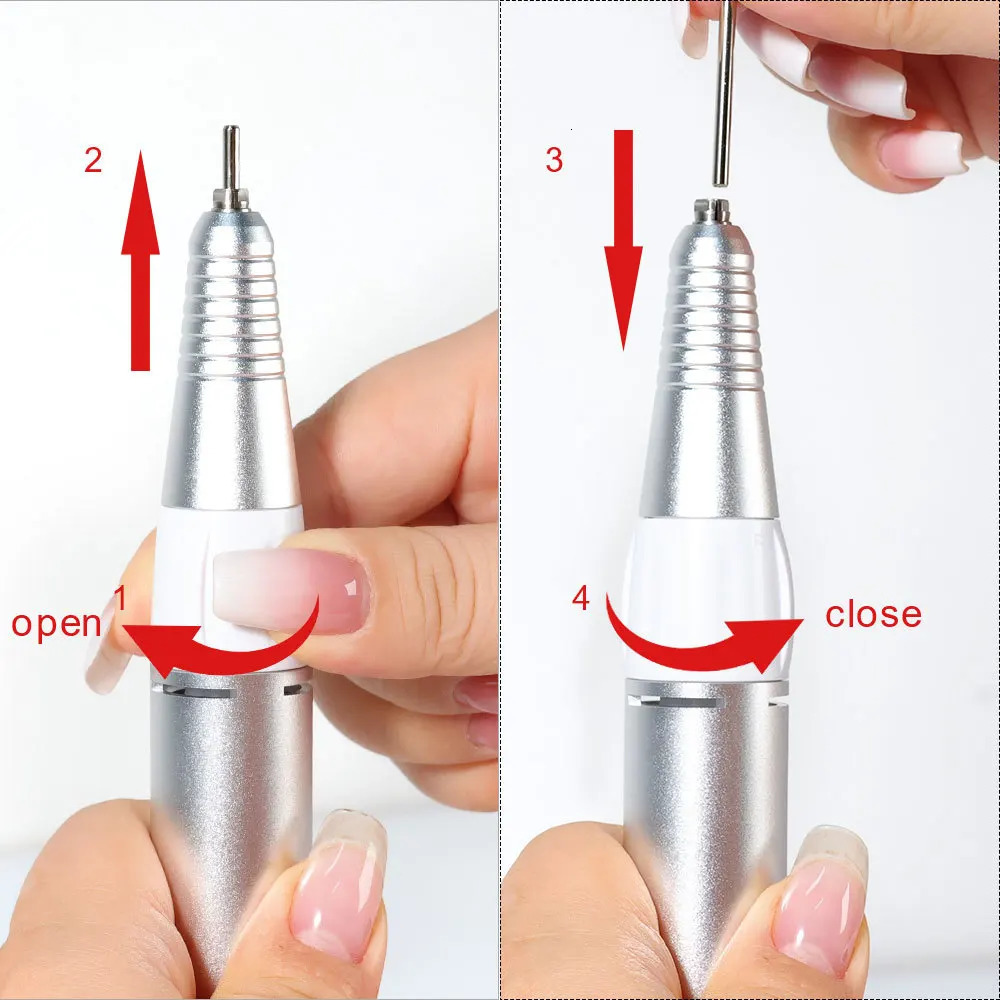 2

open 1

3

4 close