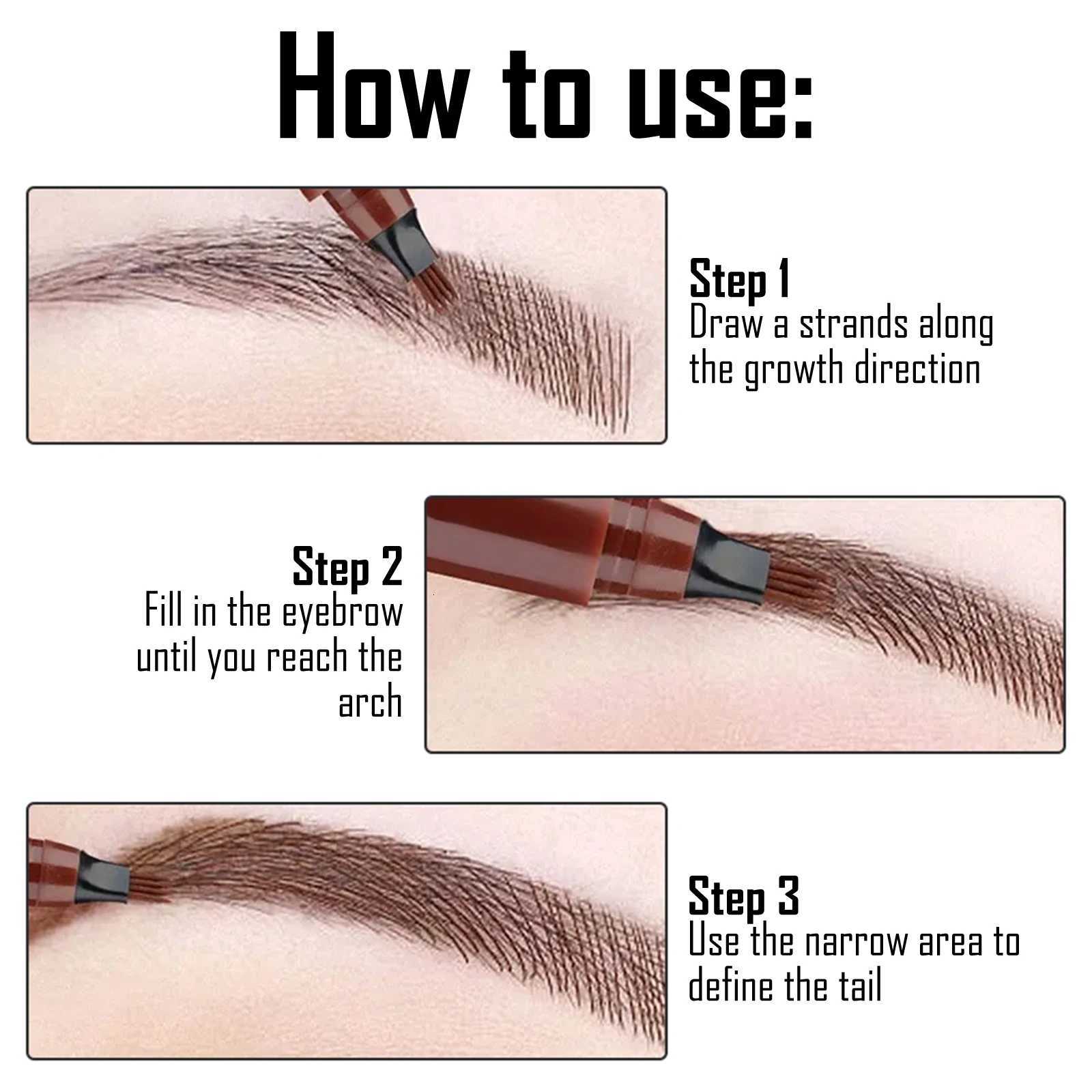 How to use:

Step 1
Draw a strands along the growth direction

Step 2
Fill in the eyebrow until you reach the arch

Step 3
Use the narrow area to define the tail